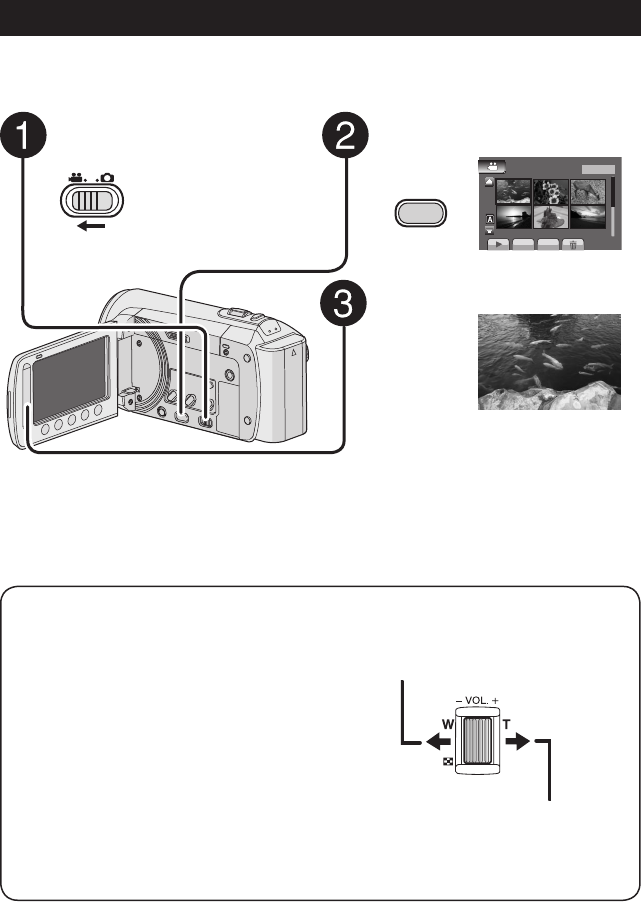 1

2

3

– VOL. +

W

T