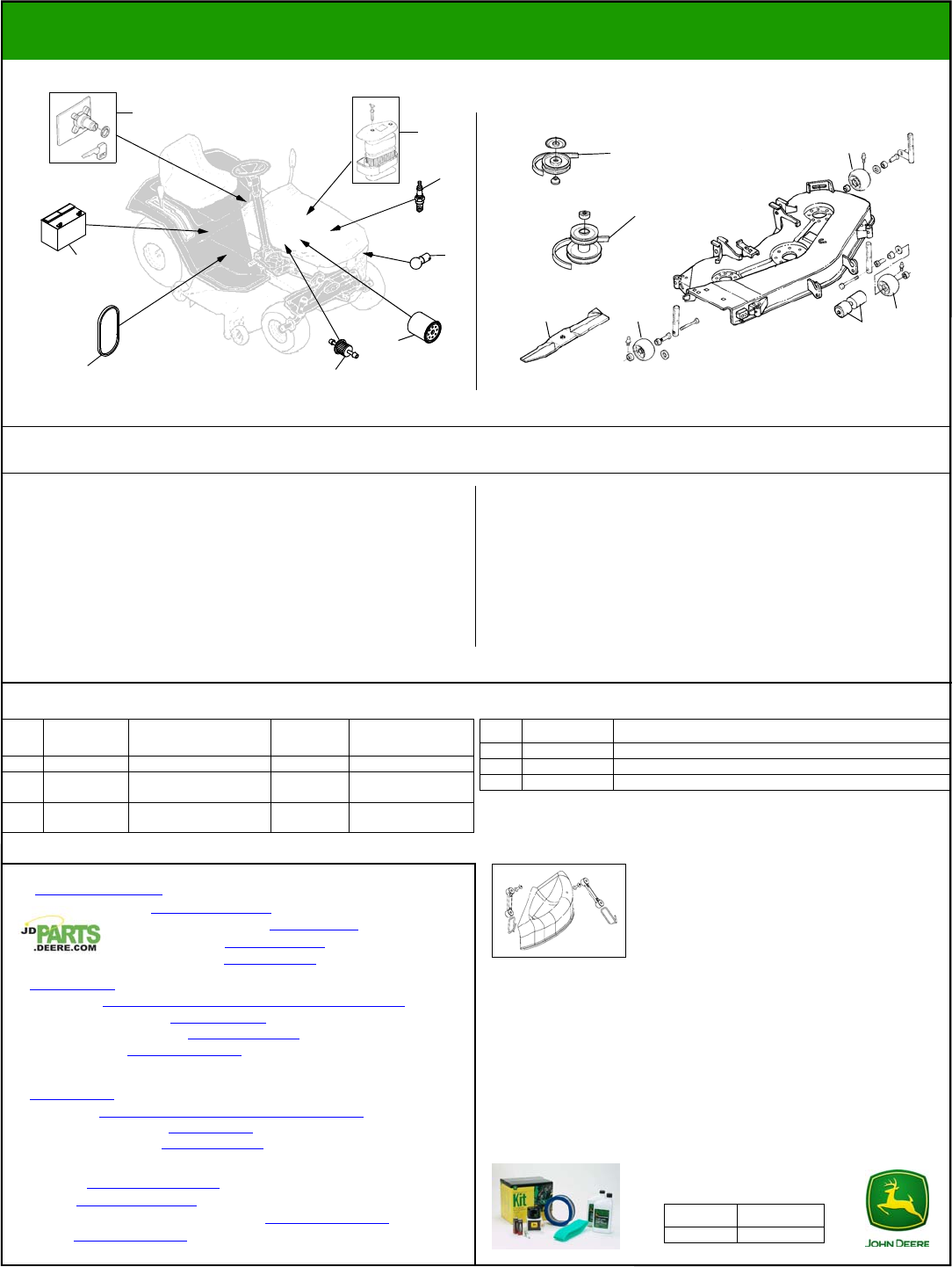 JD PARTS .DEERE.COM

Kit

JOHN DEERE