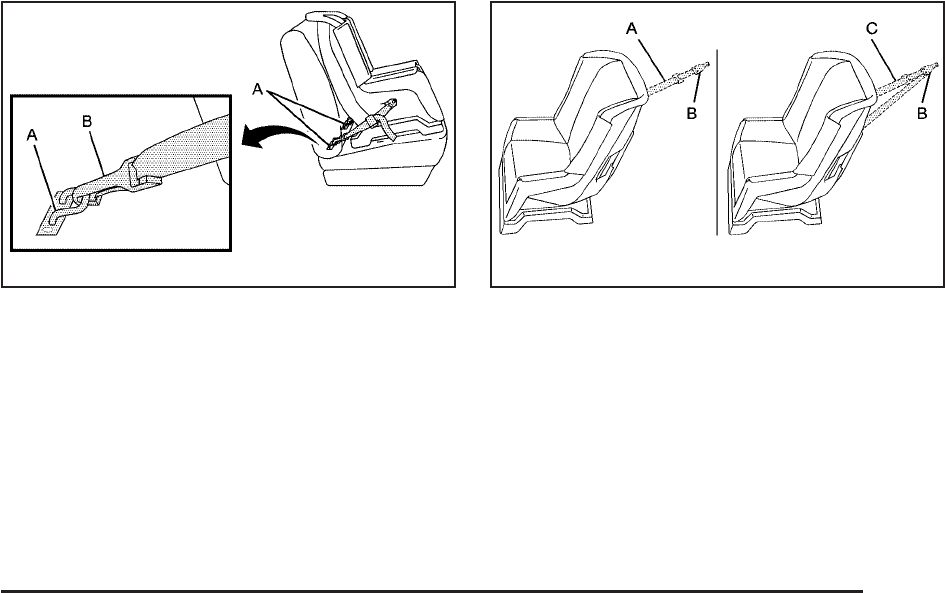 A
B
A

A
B
C
B