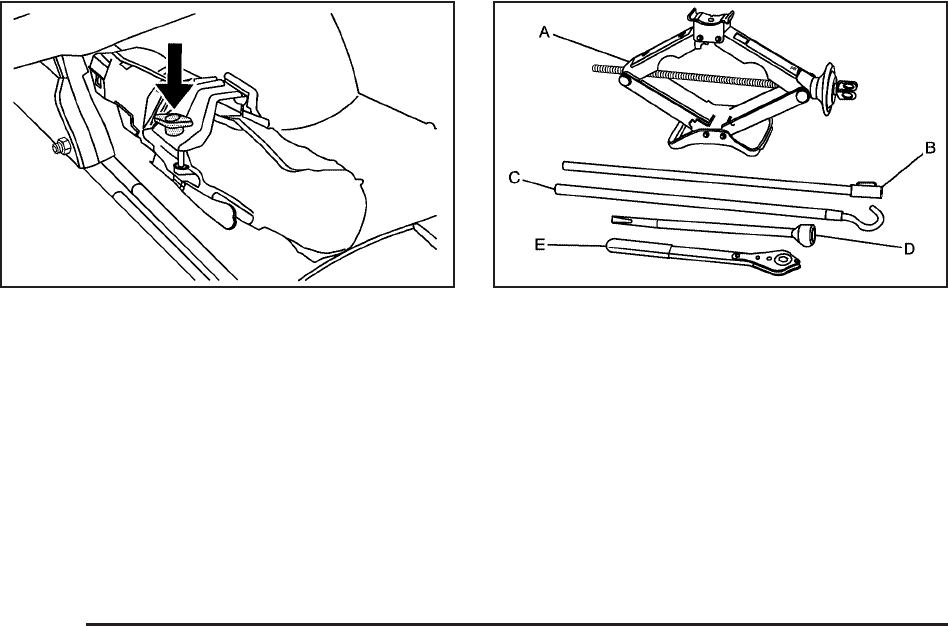 A
B
C
D
E