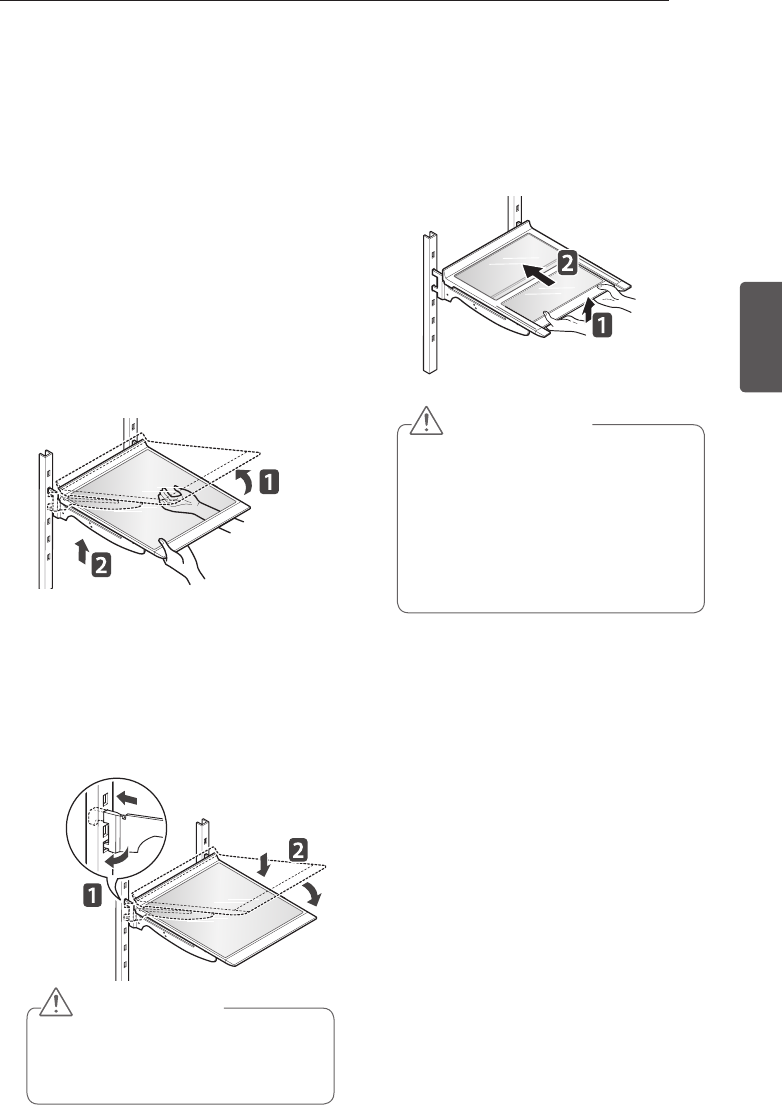 2

1

1

2

2

1