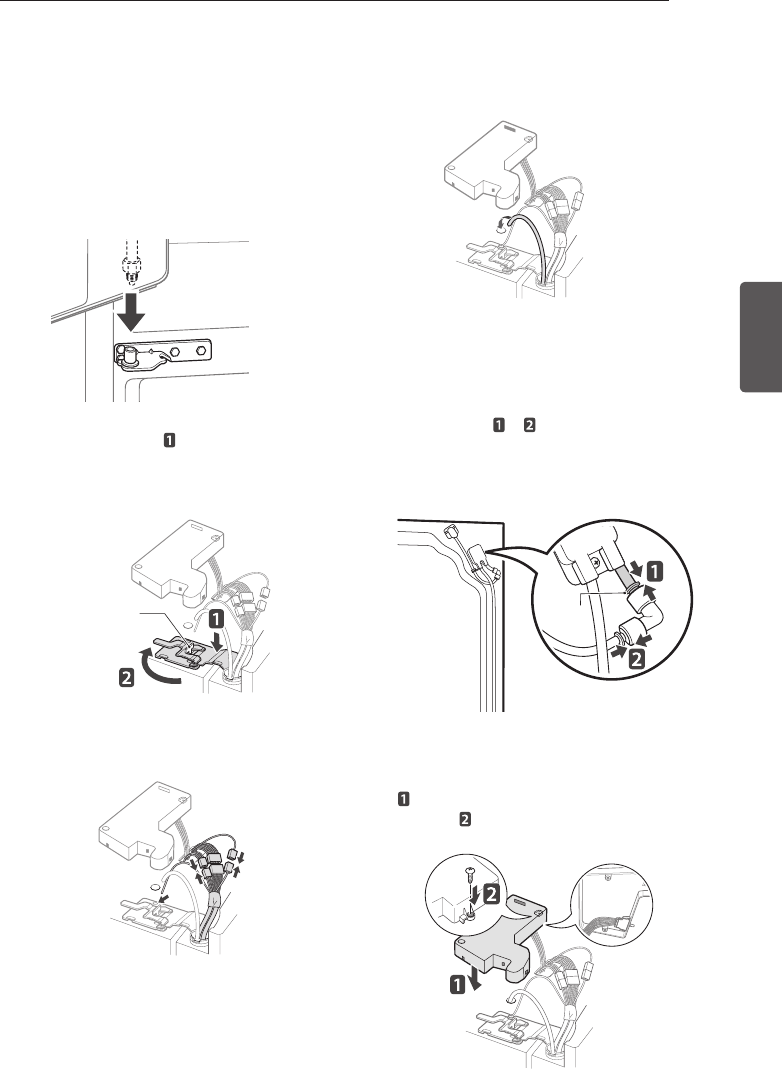 1

1 2

1

2

1

2

1

2

2

1