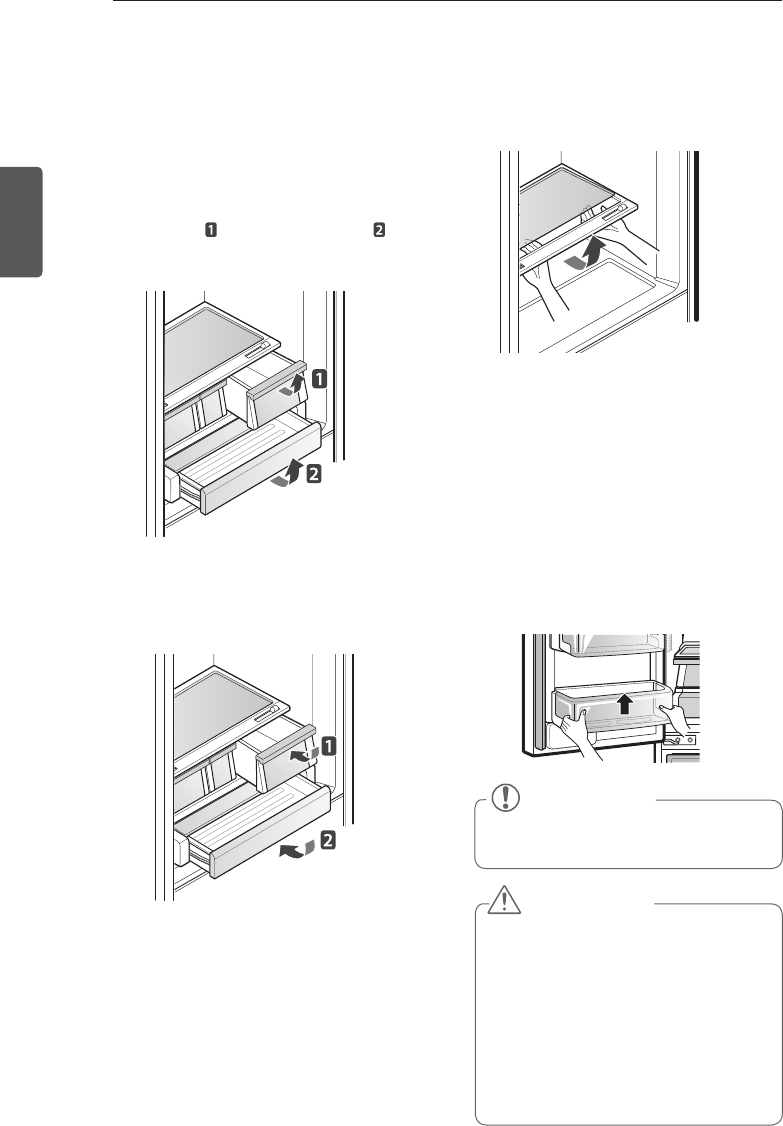 1

2

1

2

1

2