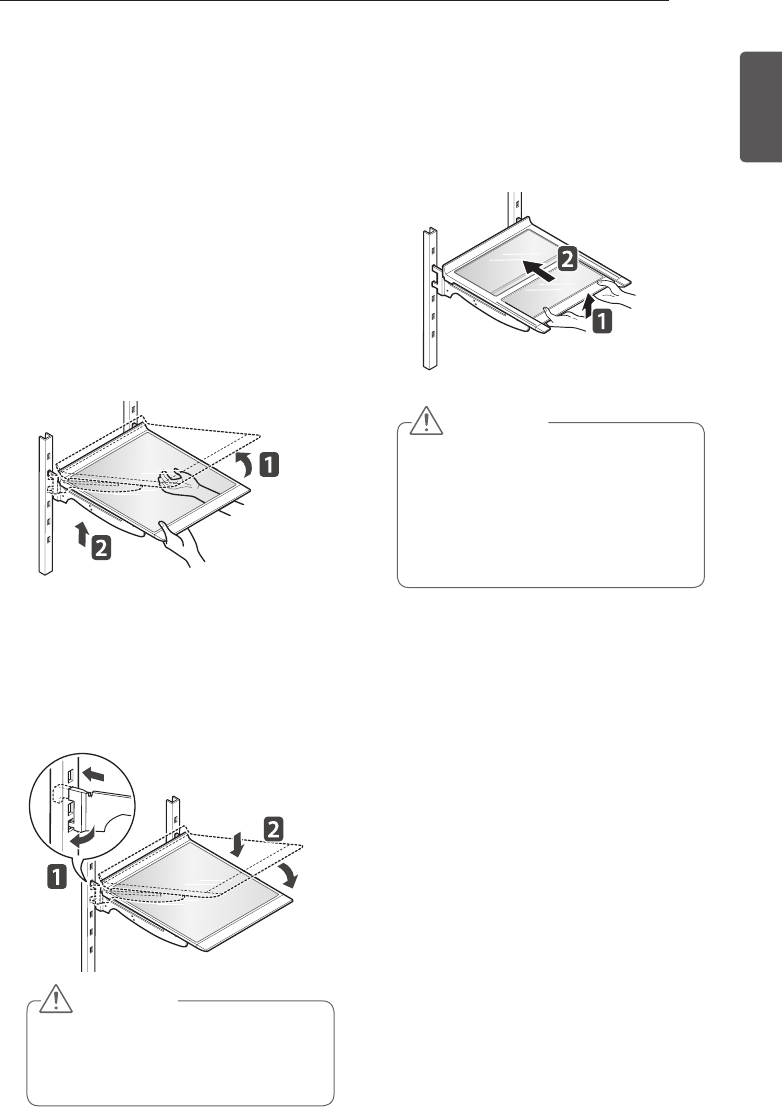 1

2

2

1

2

1