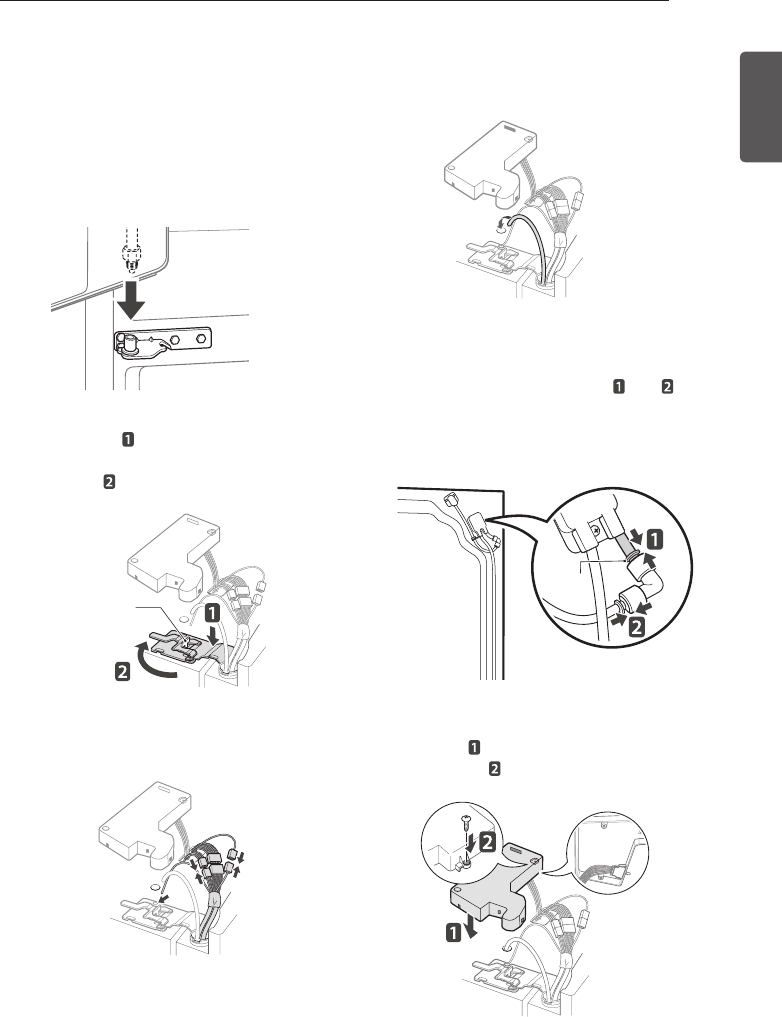 1

2

1

2

1

2

1 2

1

2

2

1