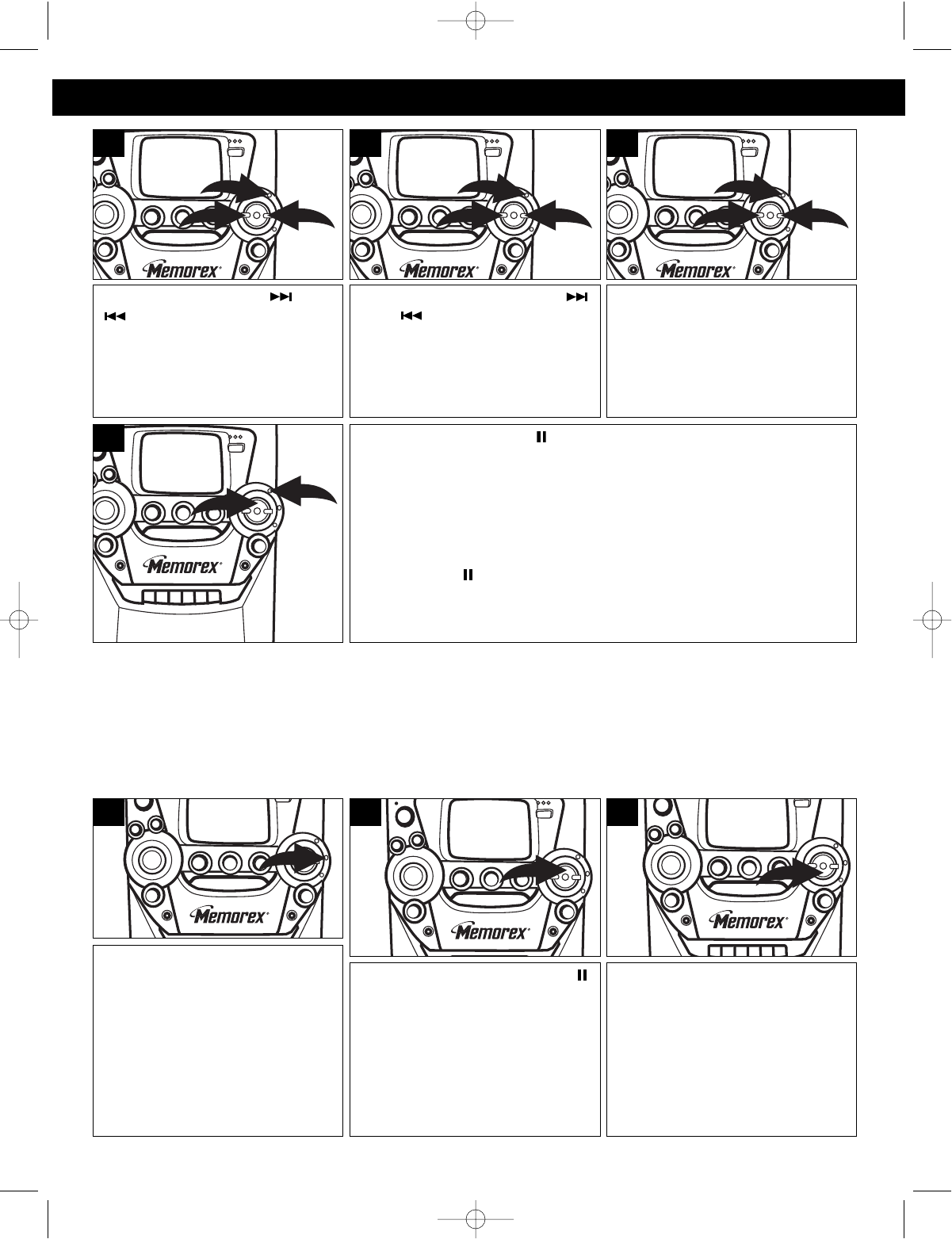 Memorex

Memorex

Memorex

Memorex

Memorex

Memorex

Memorex