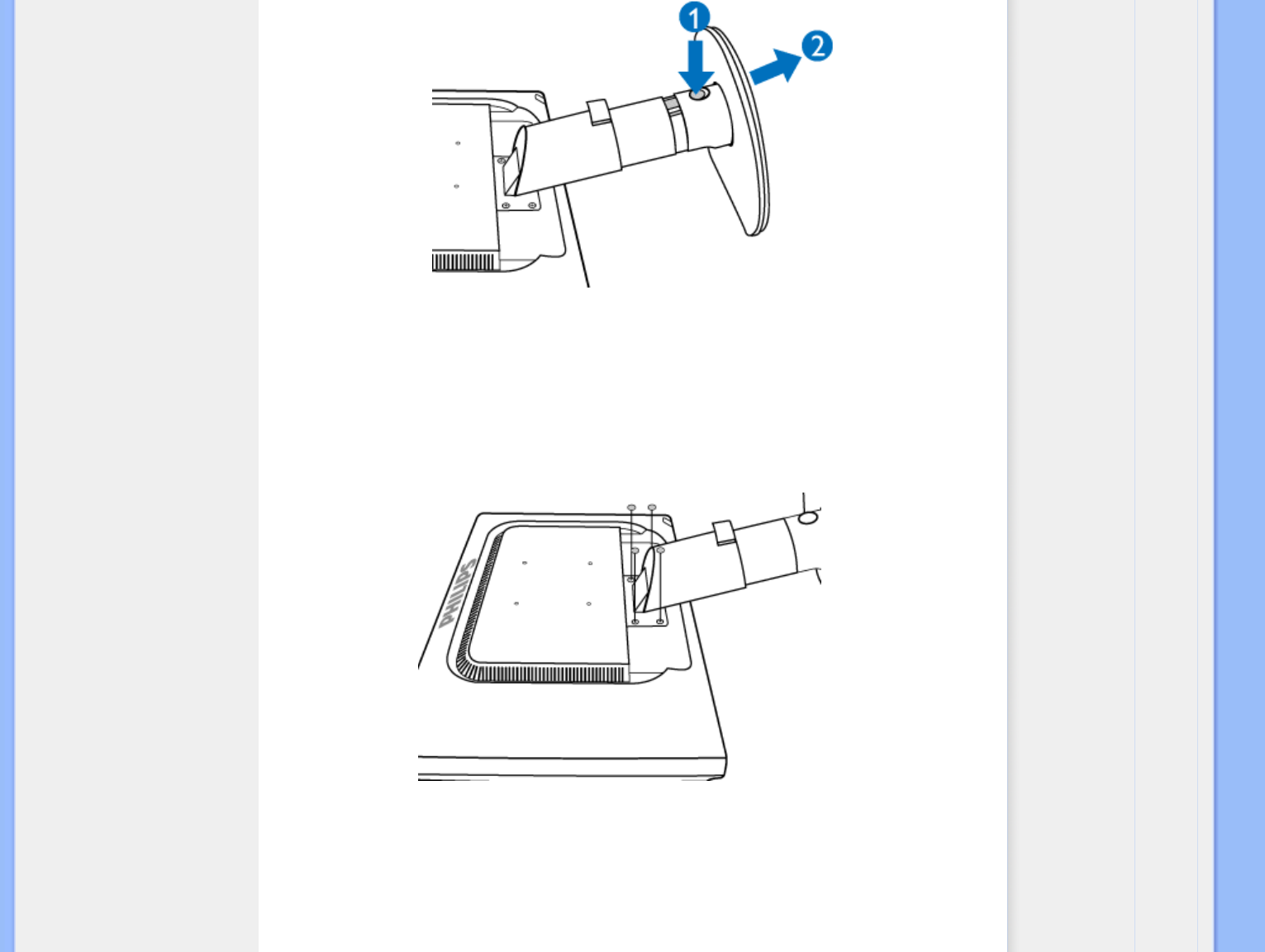 1
2
PHILIPS