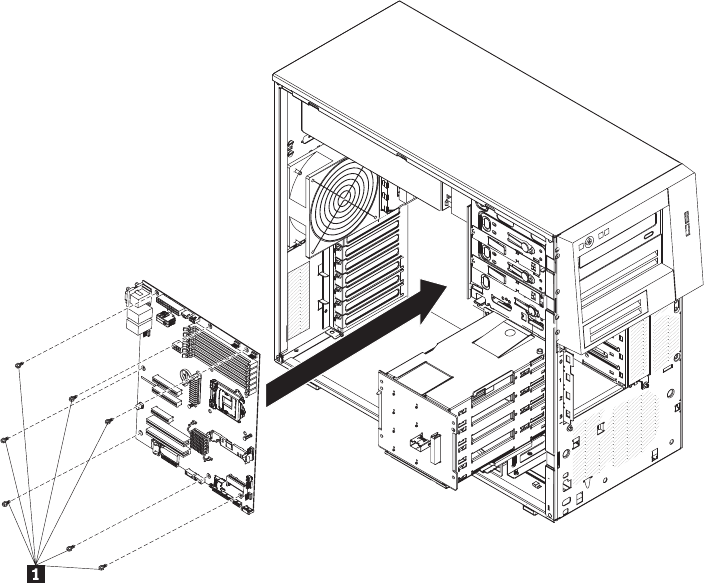 1