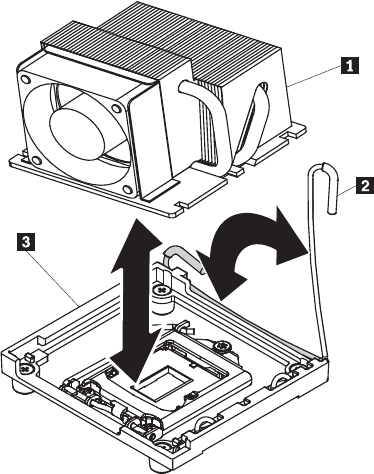 1
2
3