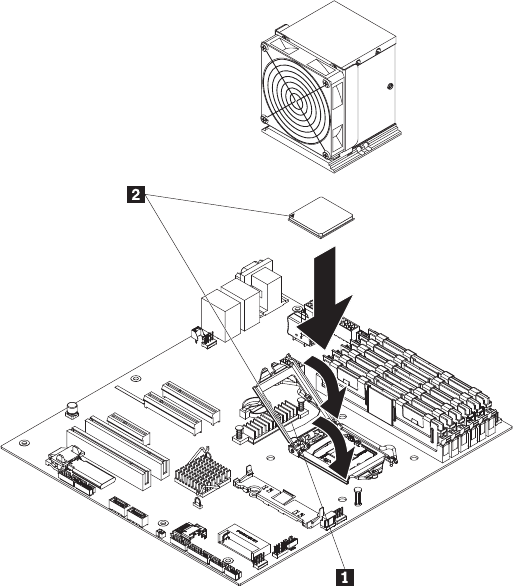 2

1