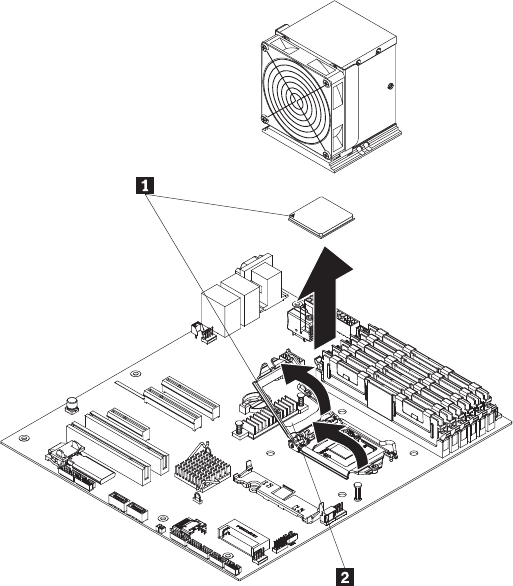 1
2