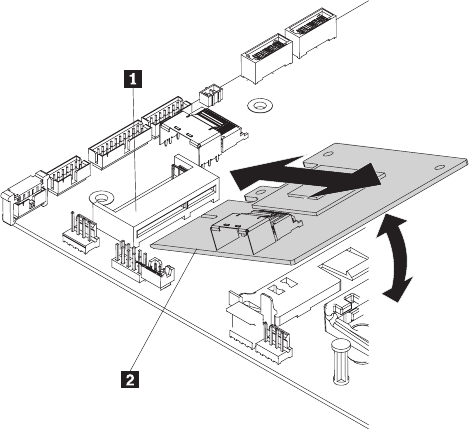 1

2