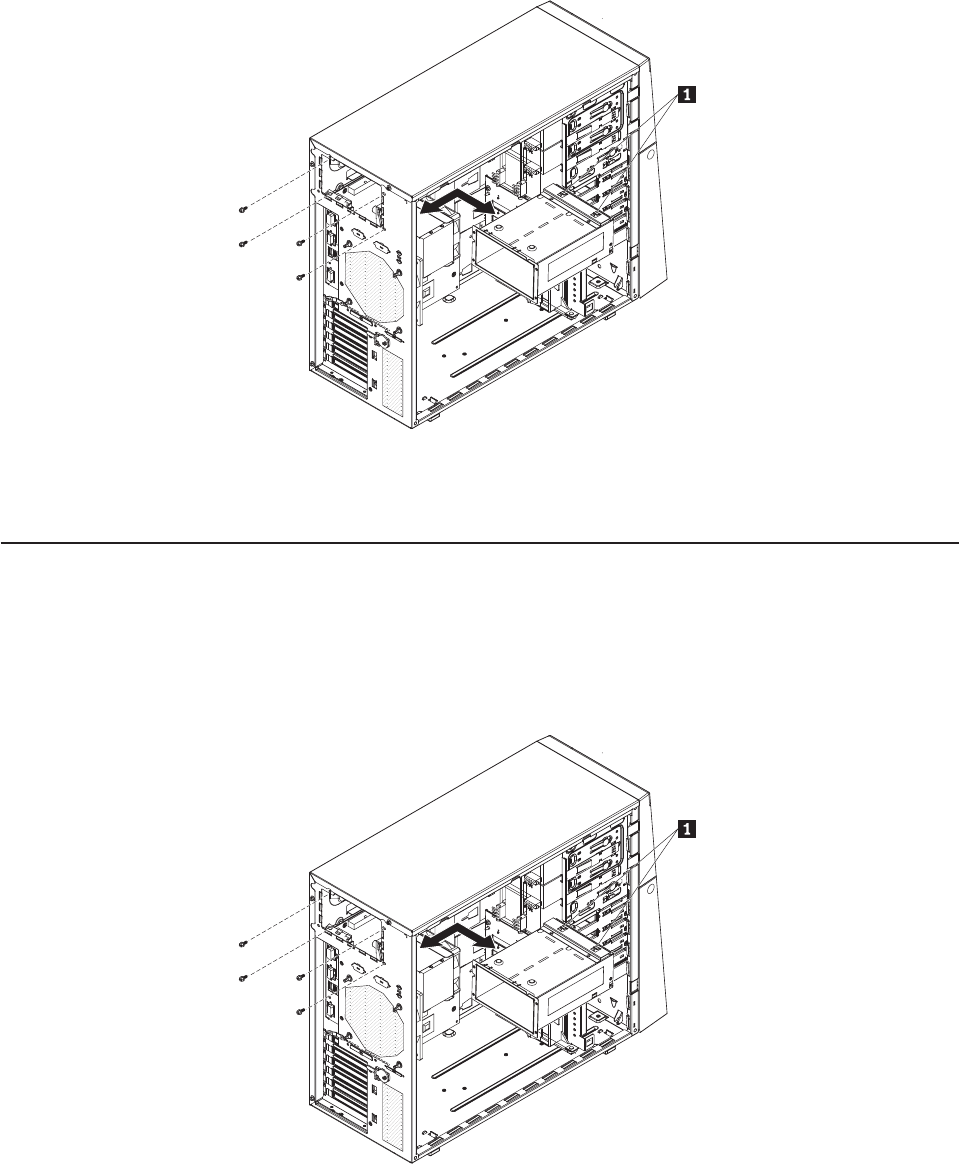 1

1