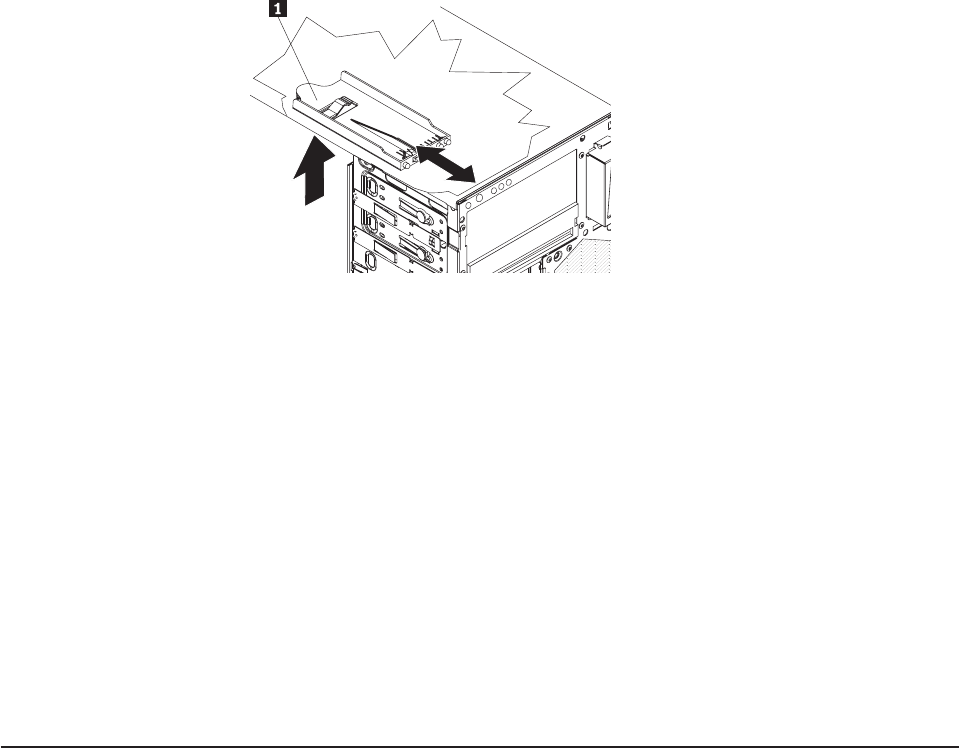 1