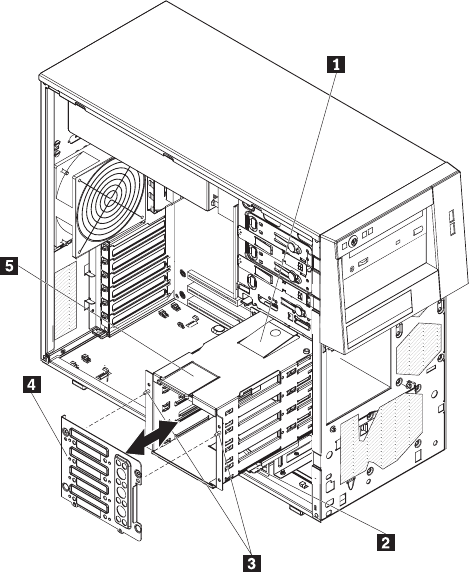 1
5
4
2
3