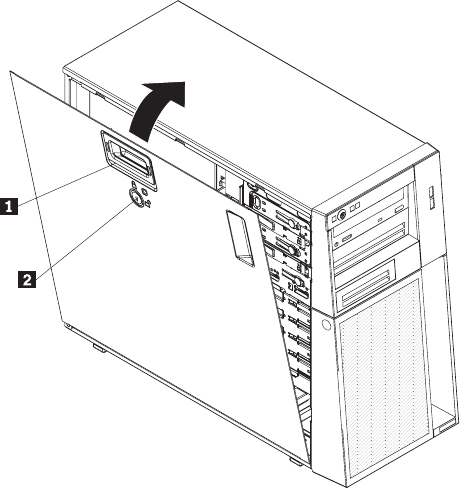 1
2