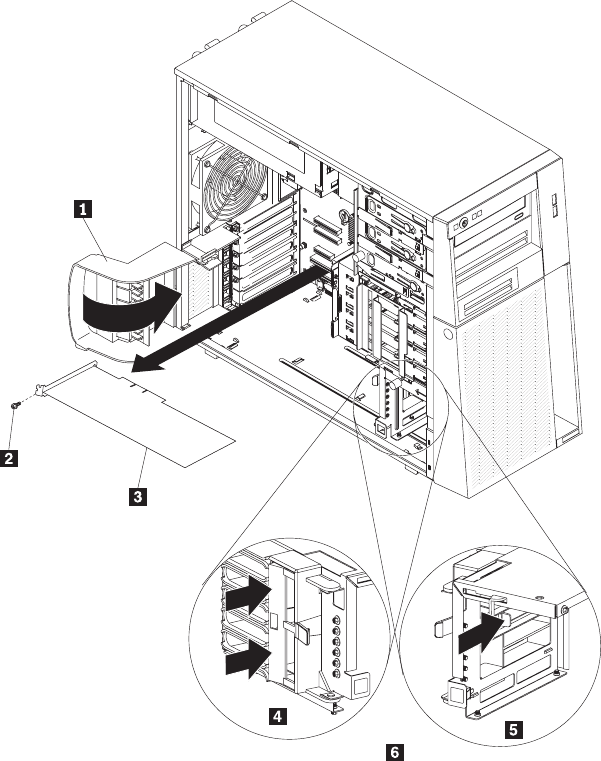 1
2
3
4
5
6