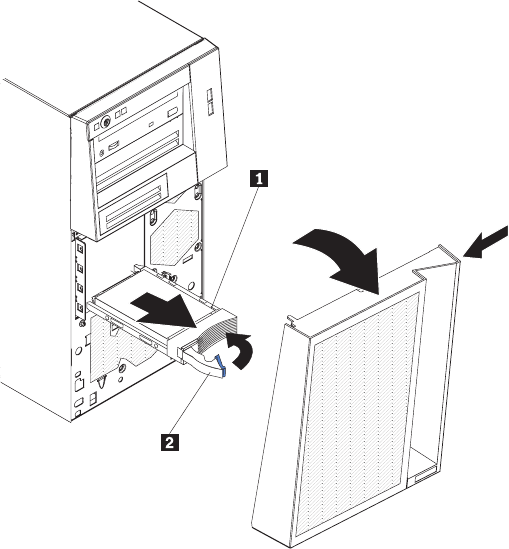 1

2