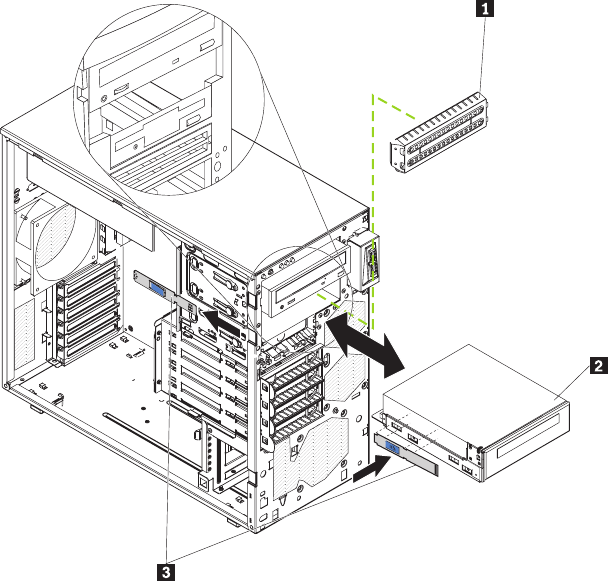 1
2
3