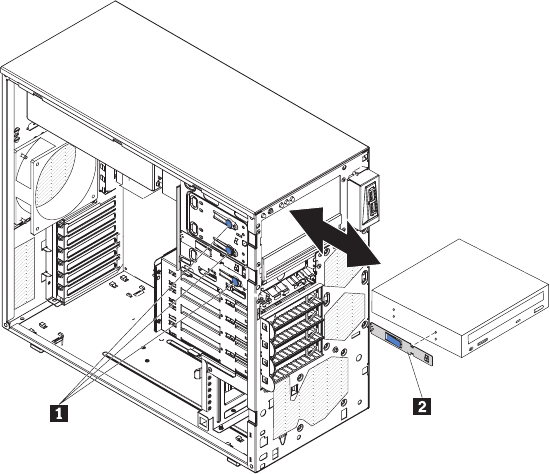 1
2