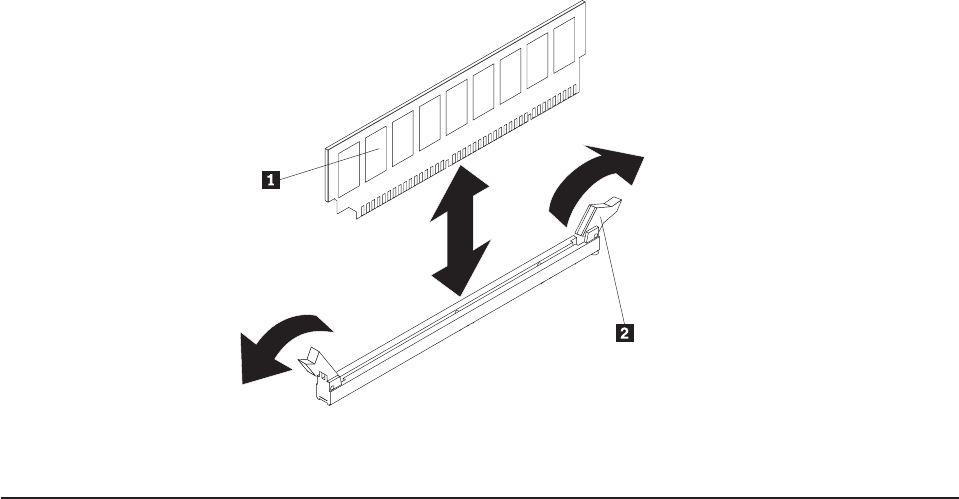 1

2