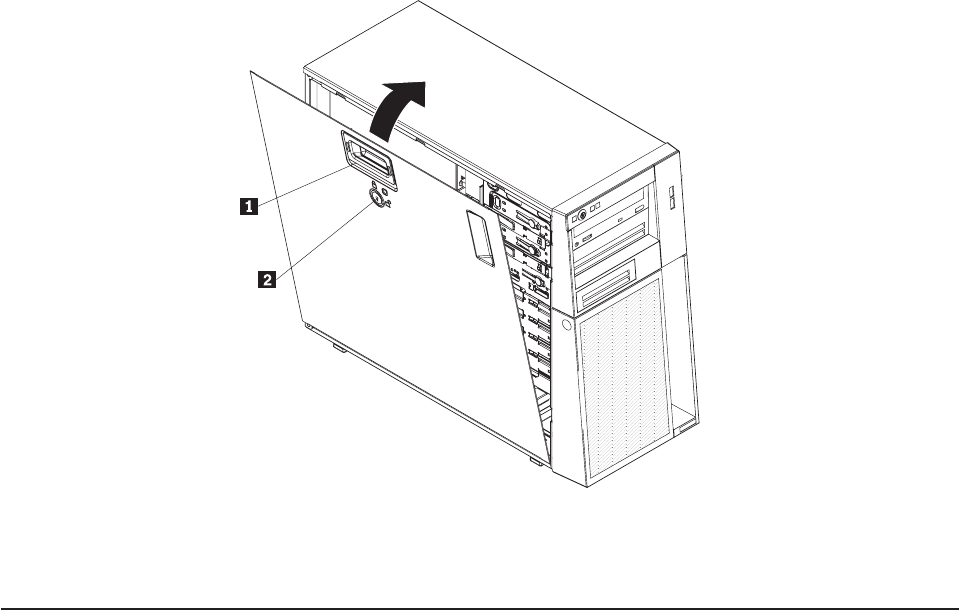 1

2