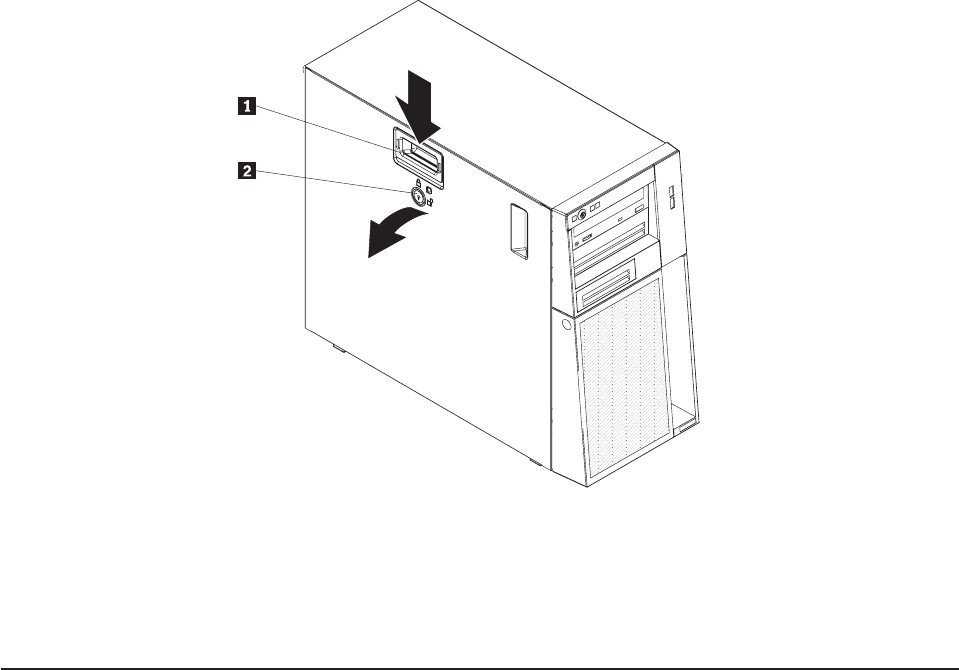 1
2