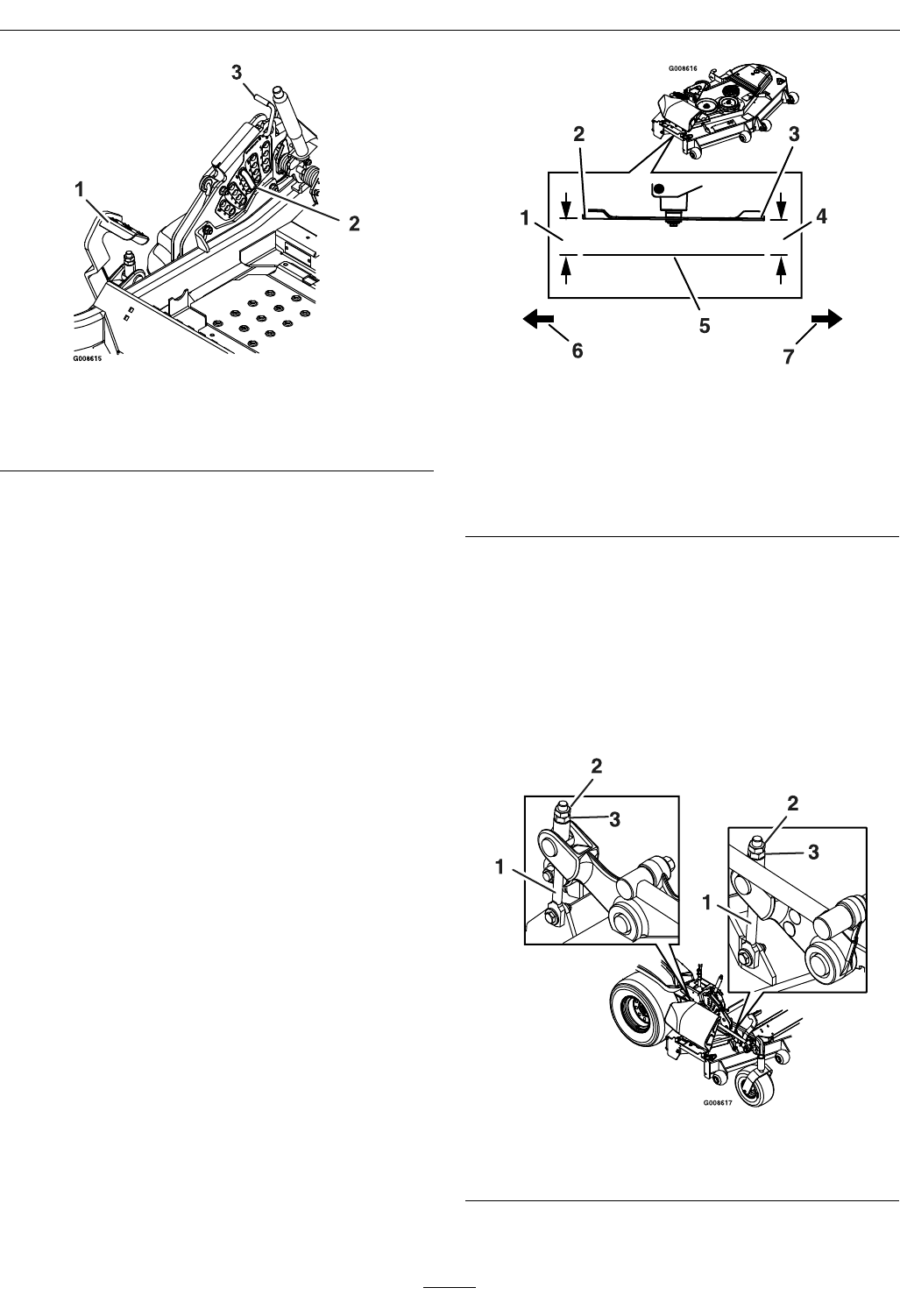 3

1

2

G008615

G008616

2

3

1

4

5

6

7

2

3

1

2

3

1

G008617