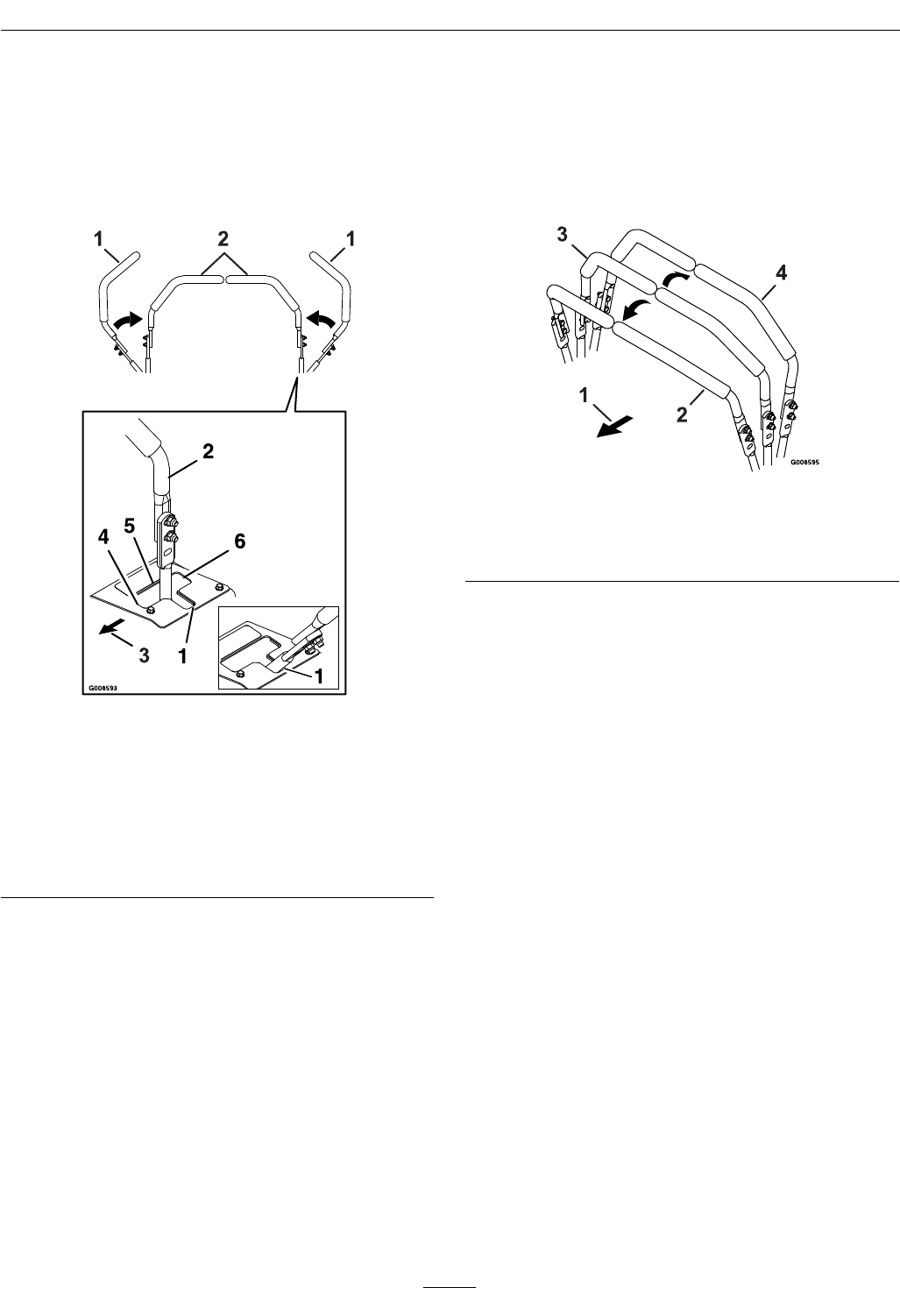 1
2
1
2
5
4
6
3
1
1
G008593

3
4
1
2
G008595