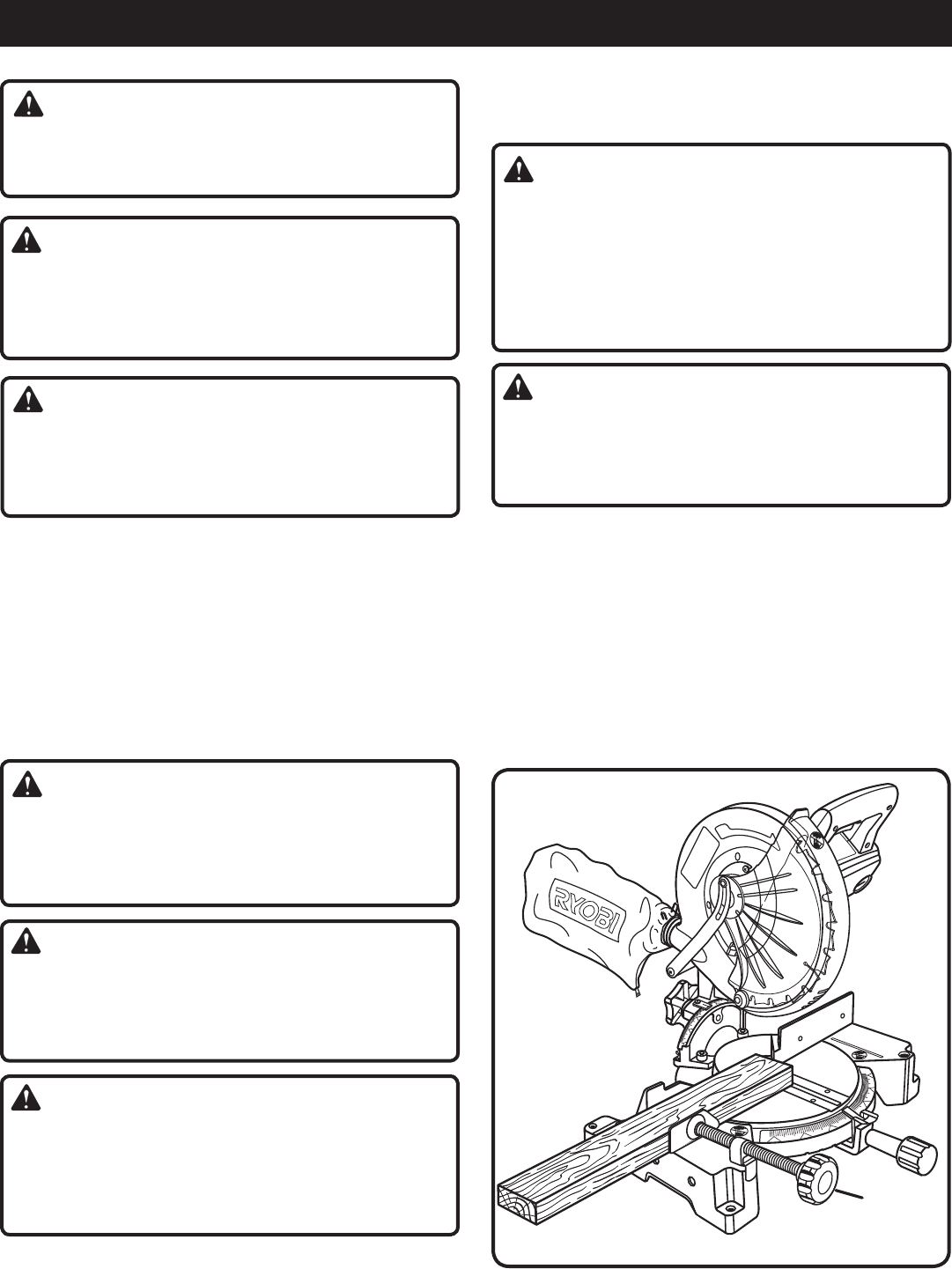 RYOBI