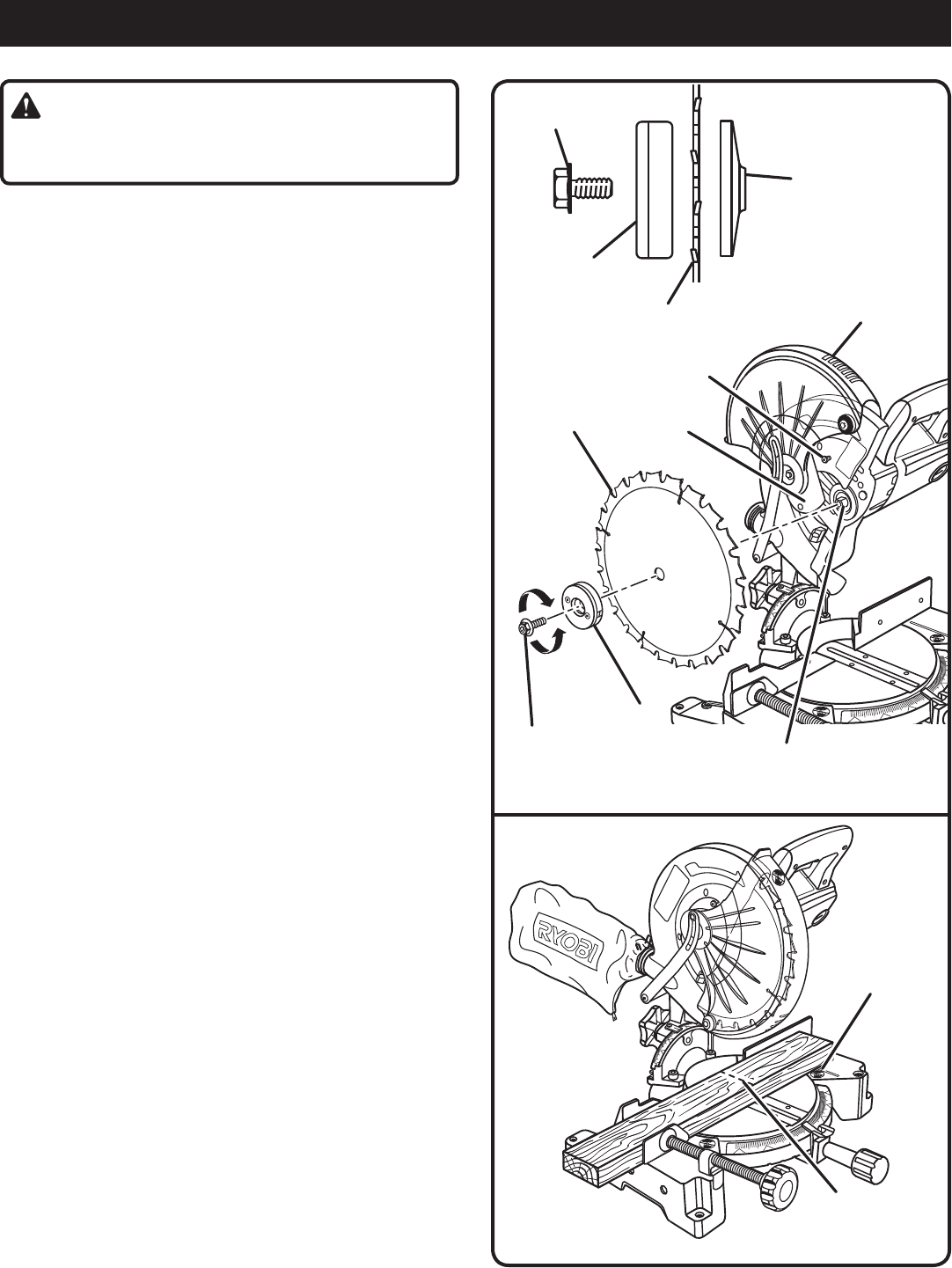 RYOBI