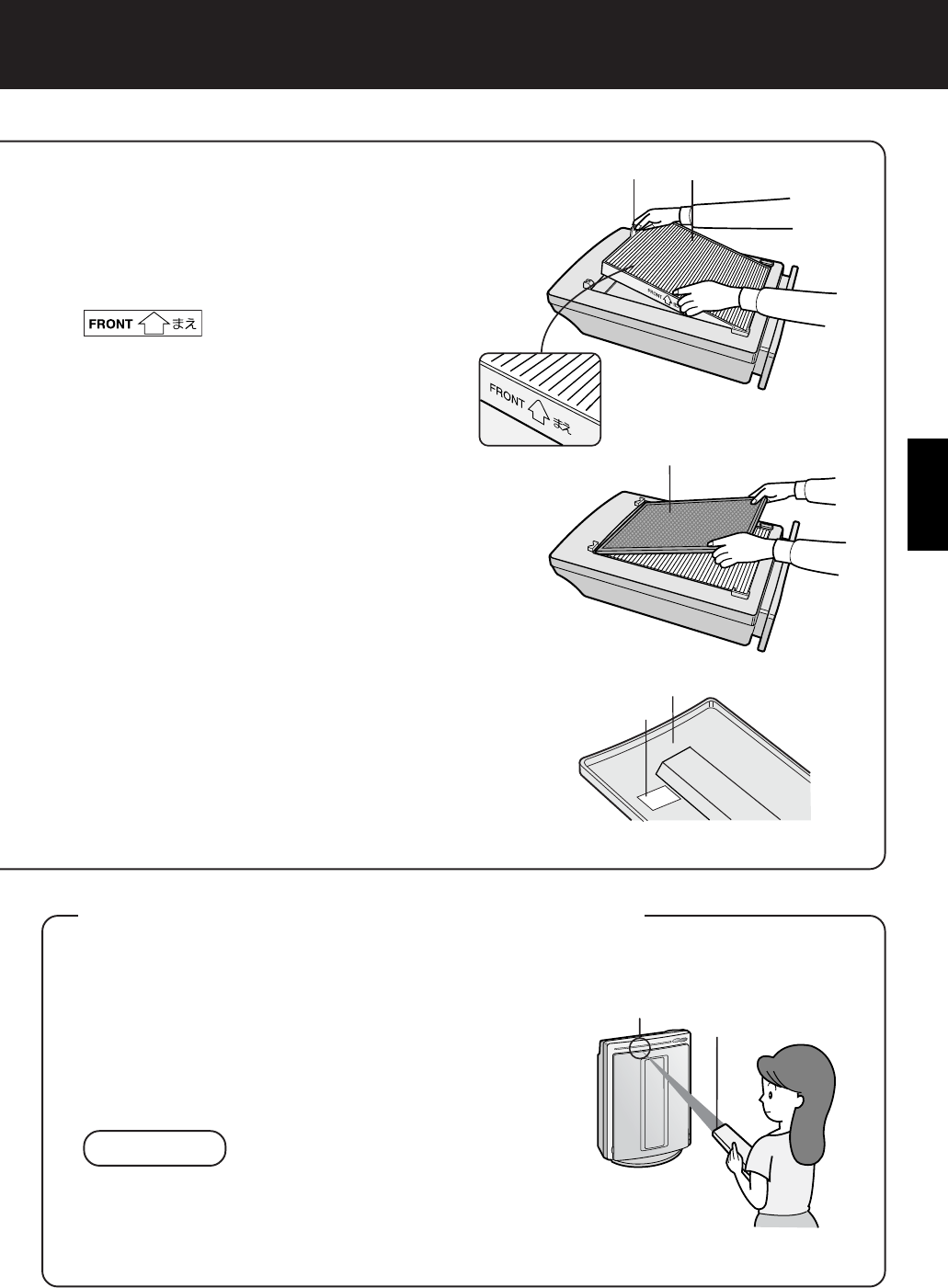 FRONT まえ

FRONT まえ