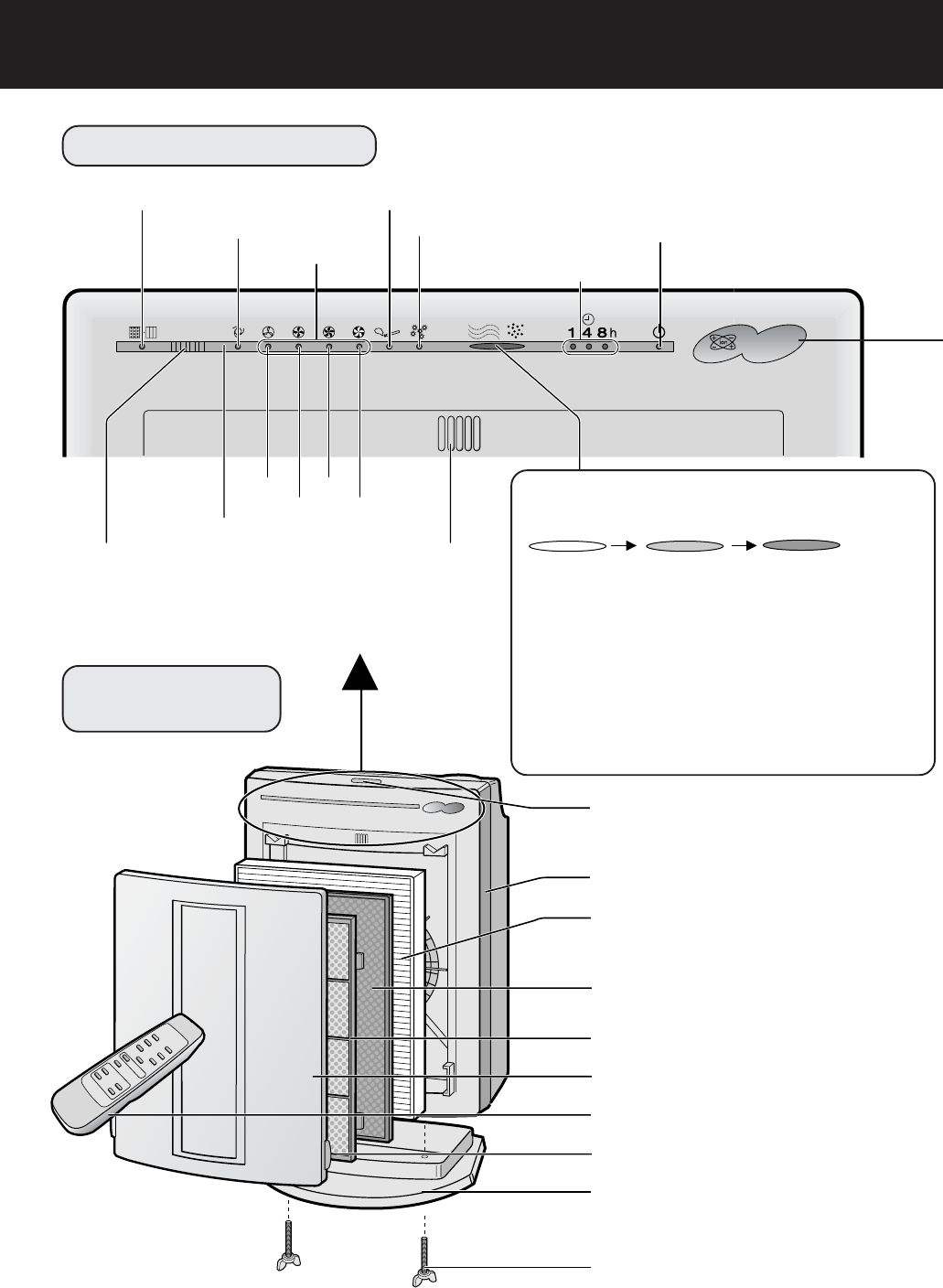 1 4 8 h