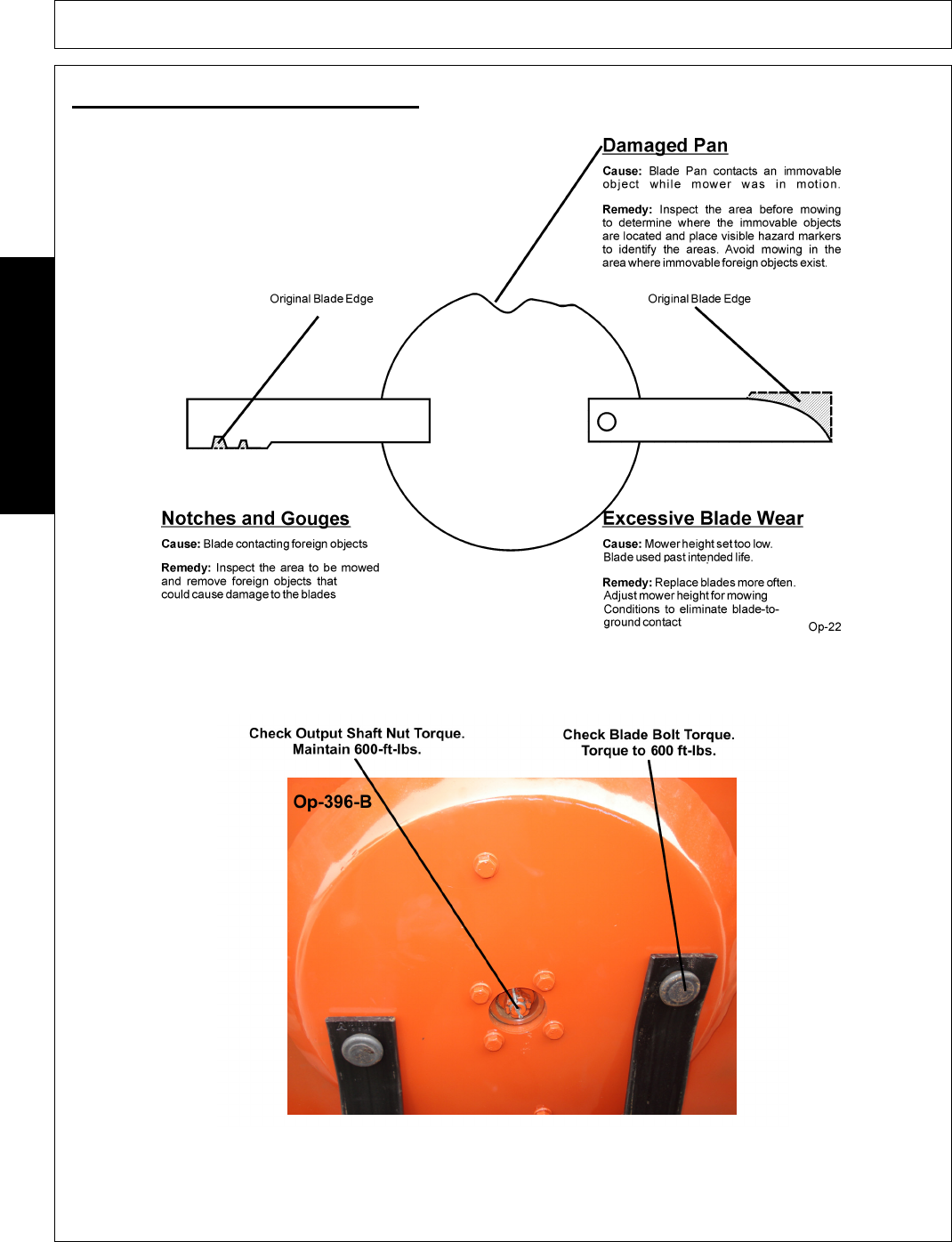 Damaged Pan

Cause: Blade Pan contacts an immovable object while mower was in motion.

Remedy: Inspect the area before mowing to determine where the immovable objects are located and place visible hazard markers to identify the areas. Avoid mowing in the area where immovable foreign objects exist.

Original Blade Edge

Original Blade Edge

Notches and Gouges

Cause: Blade contacting foreign objects

Remedy: Inspect the area to be mowed and remove foreign objects that could cause damage to the blades

Excessive Blade Wear

Cause: Mower height set too low. Blade used past intended life.

Remedy: Replace blades more often. Adjust mower height for mowing Conditions to eliminate blade-to-ground contact

Op-22

Check Output Shaft Nut Torque. Maintain 600-ft-lbs.

Check Blade Bolt Torque. Torque to 600 ft-lbs.

Op-396-B