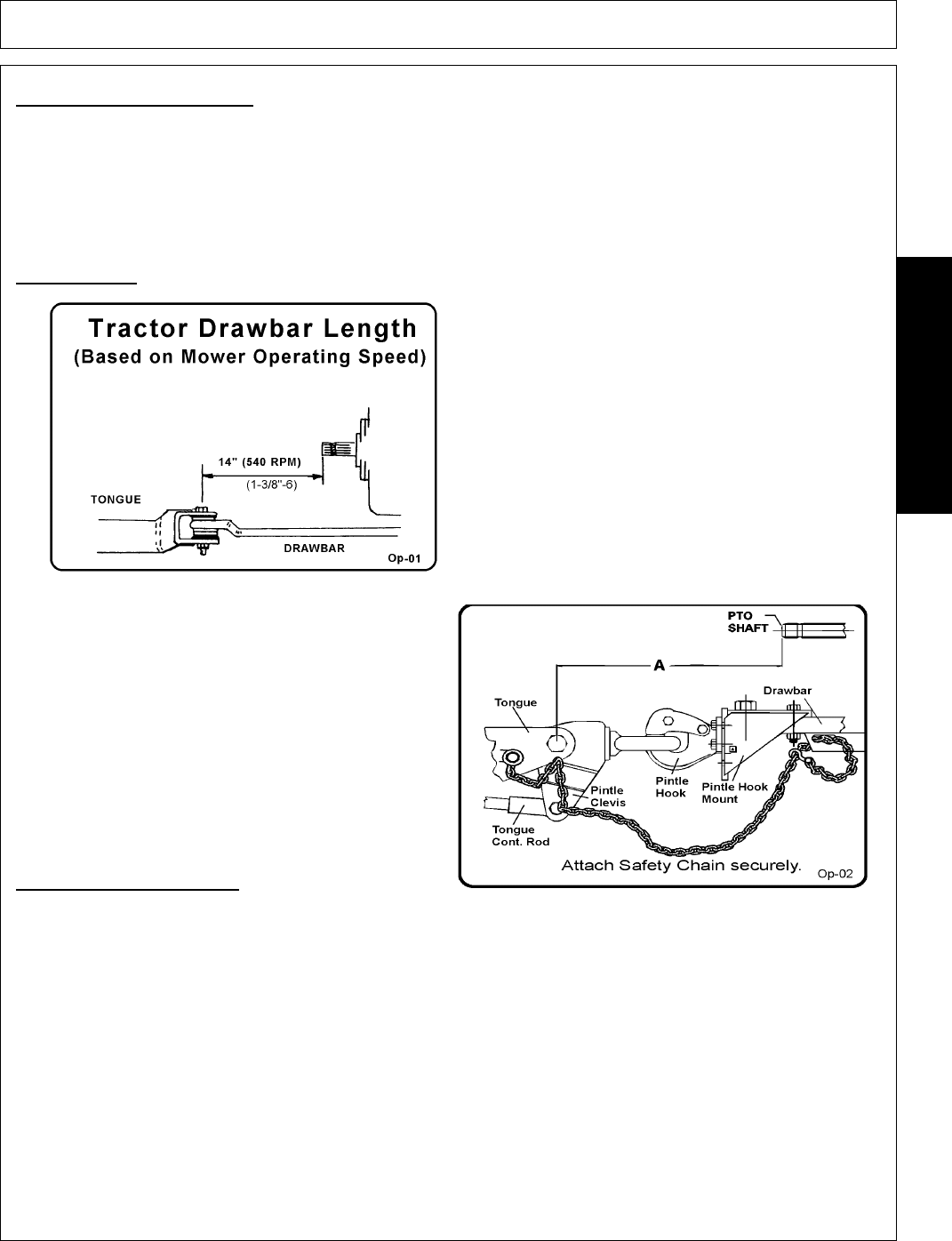 Tractor Drawbar Length
(Based on Mower Operating Speed)

14" (540 RPM)
(1-3/8"-6)
TONGUE
DRAWBAR
Op-01

PTO SHAFT
A
Tongue
Drawbar
Pintle Clevis
Pintle Hook
Pintle Hook Mount
Tongue Cont. Rod
Attach Safety Chain securely.
Op-02