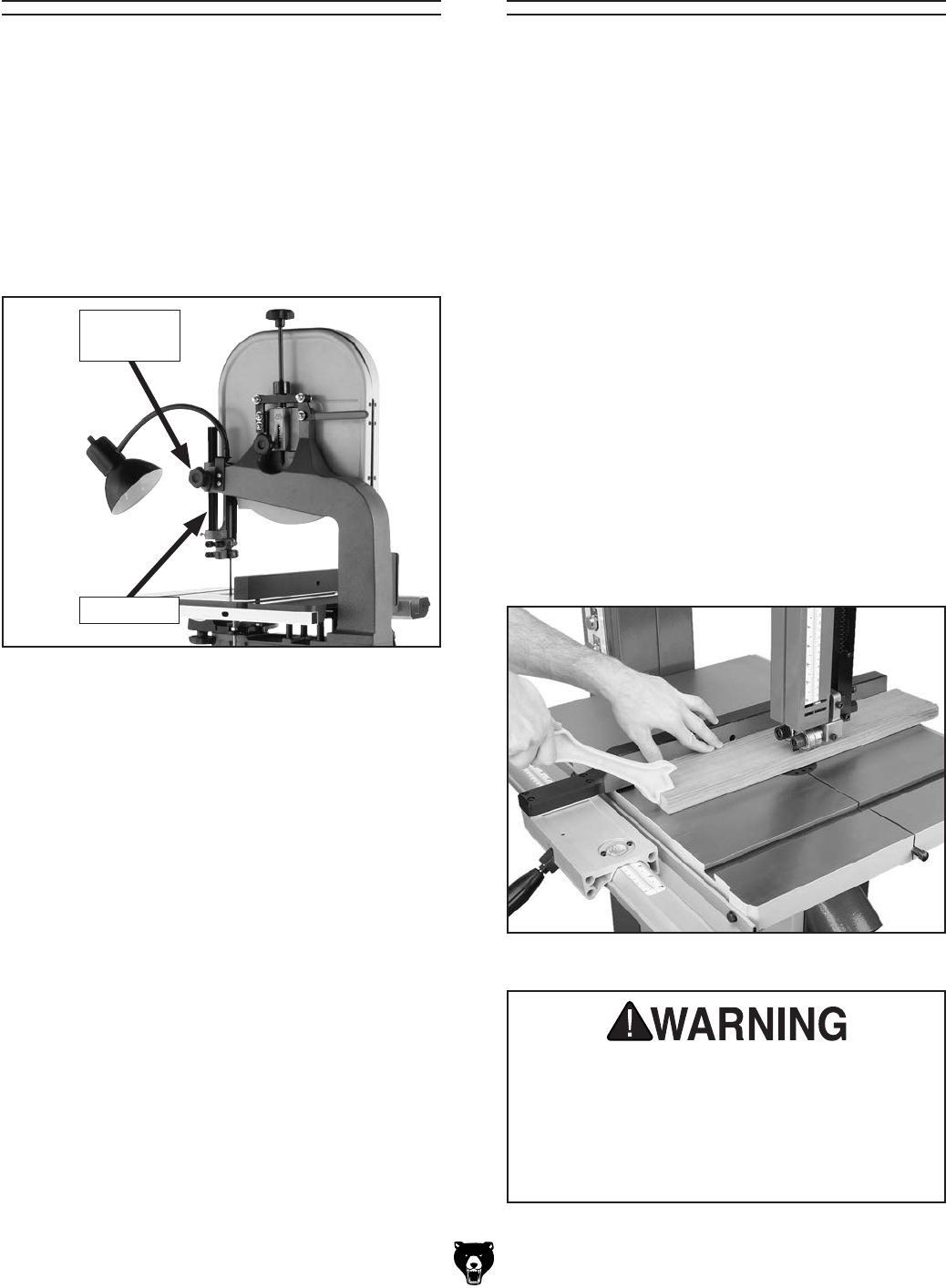 WARNING