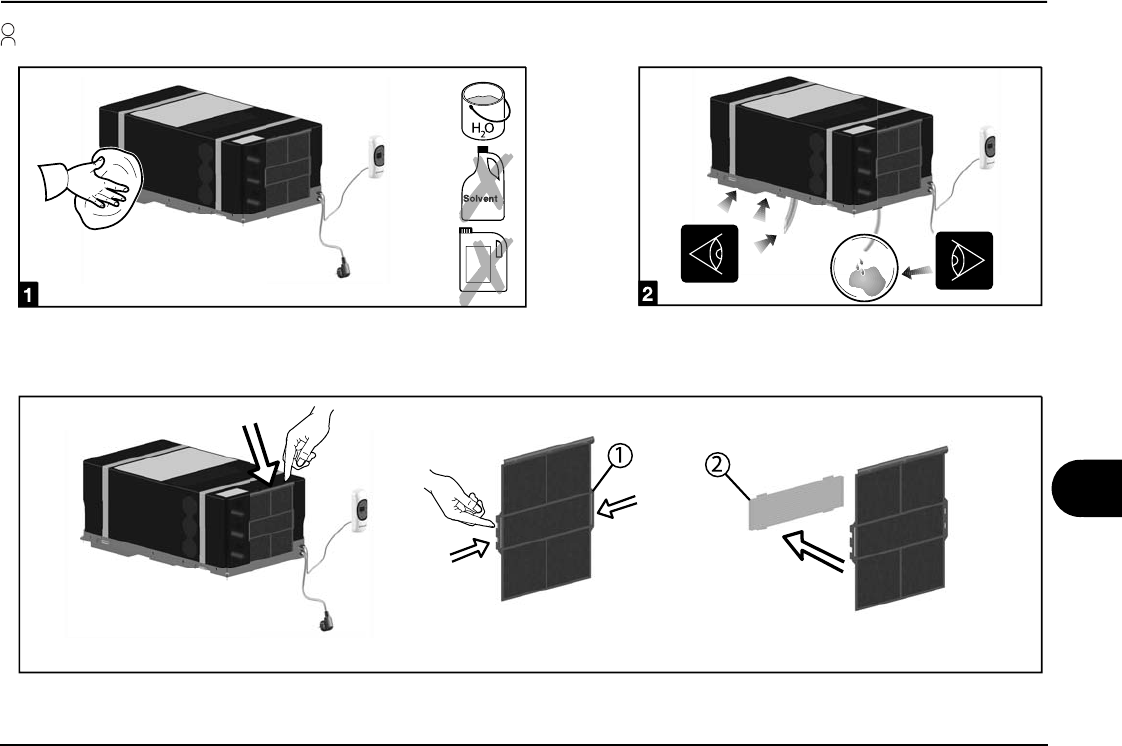 $H_2O$

Solvent

1

2

①

②