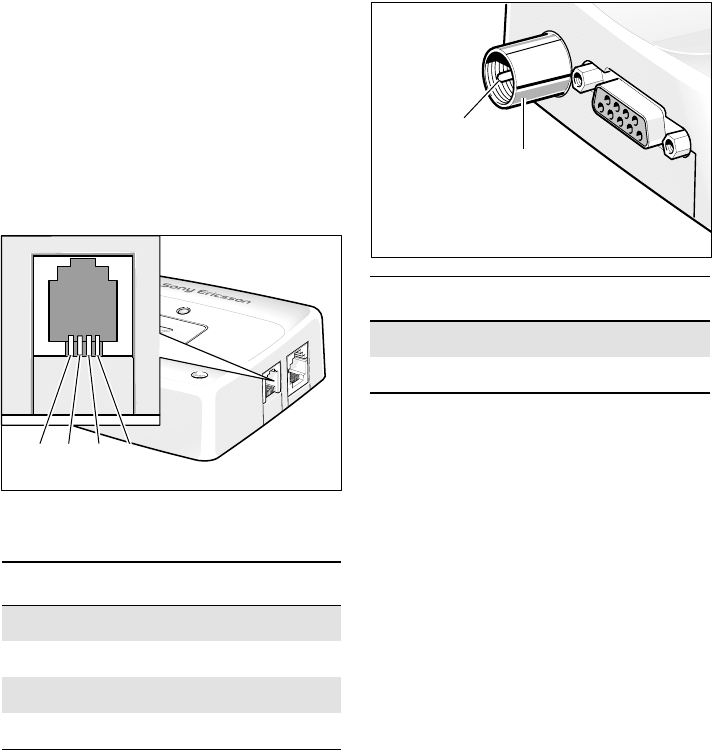 Sony Ericsson