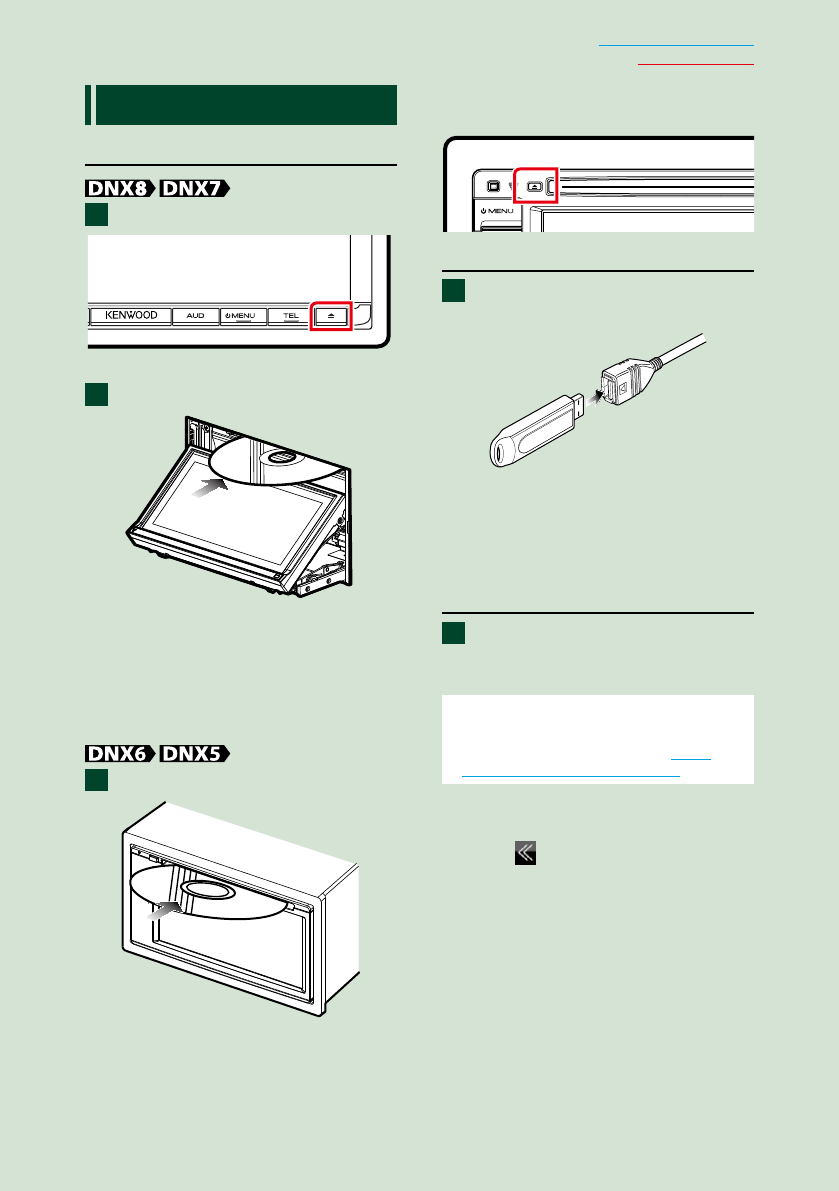 DNX8 DNX7

KENWOOD AUD MENU TEL

DNX6 DNX5

MENU