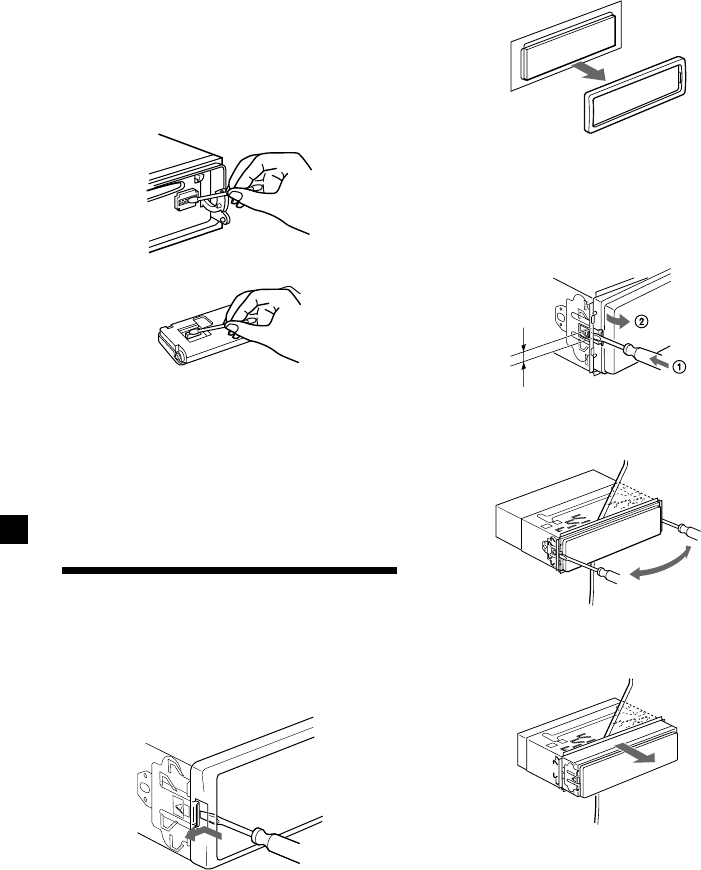 ②
①