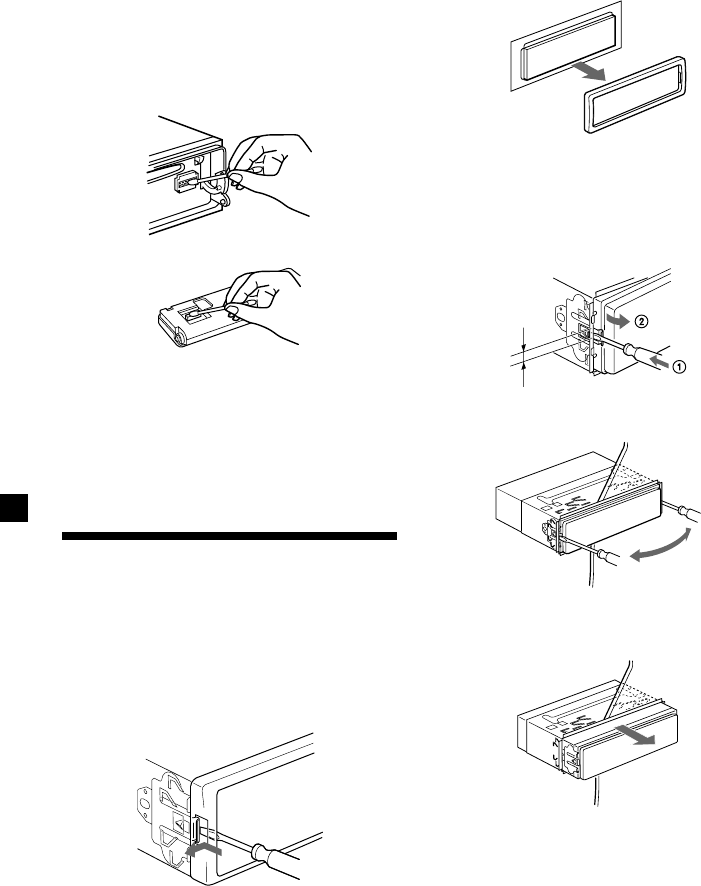 ②
①