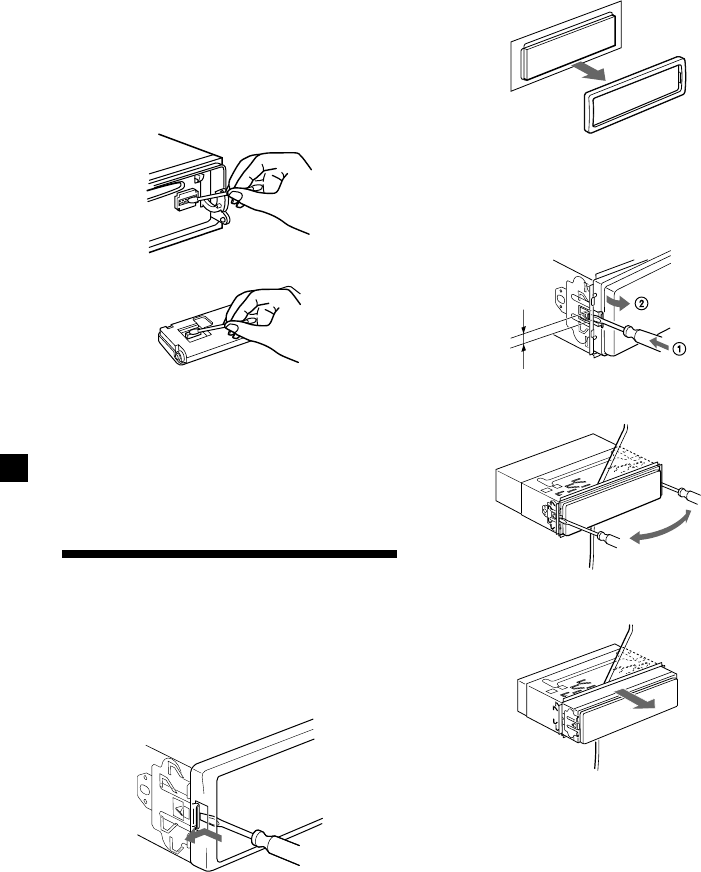 ②

①