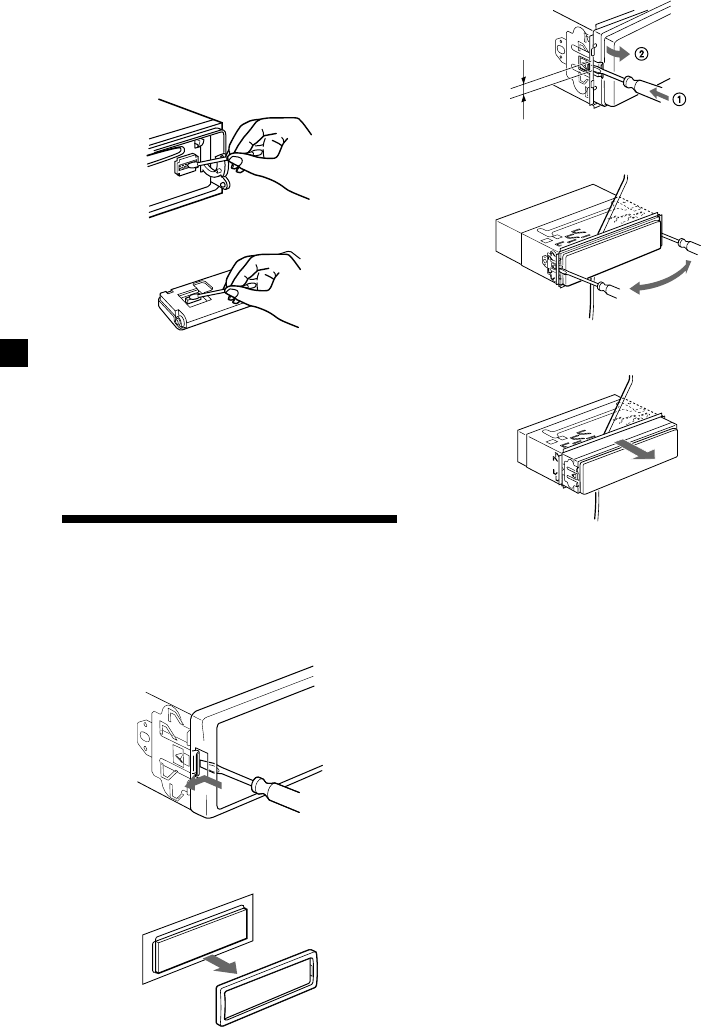 ②
①