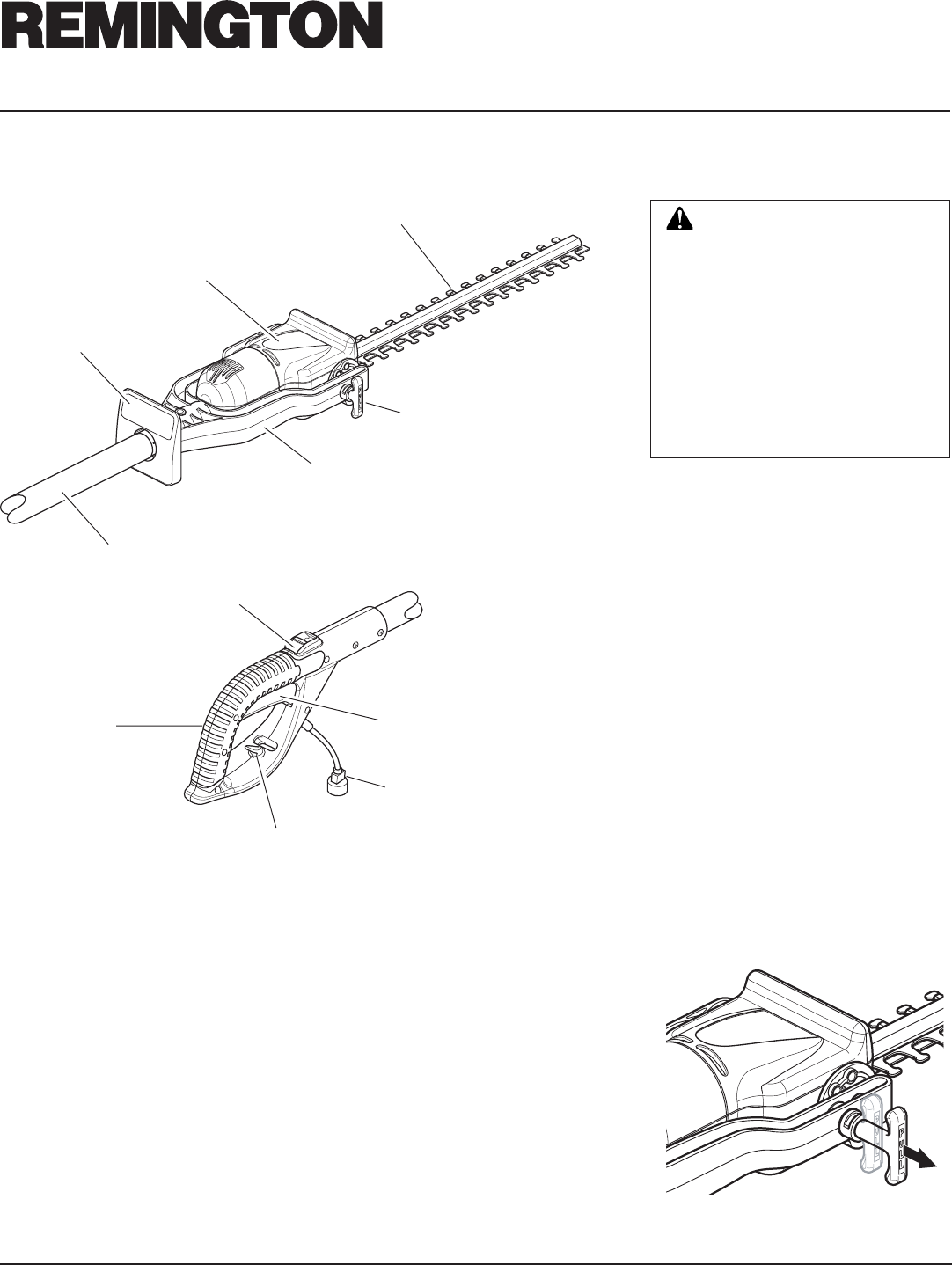 REMINGTON