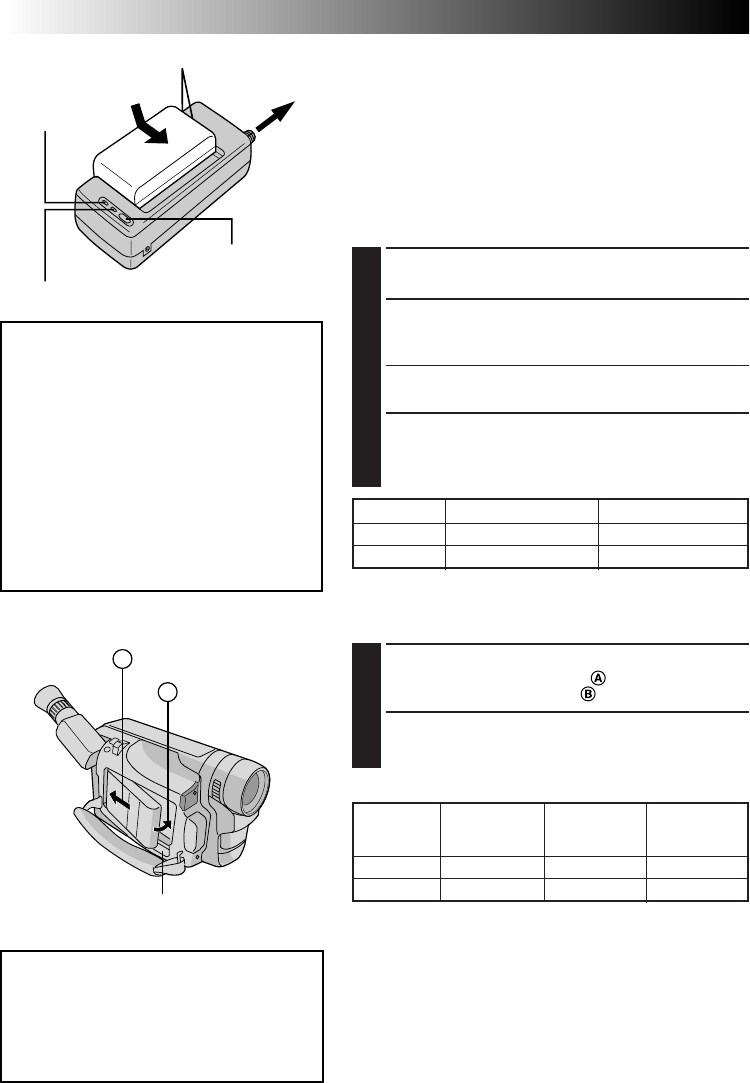 A
B