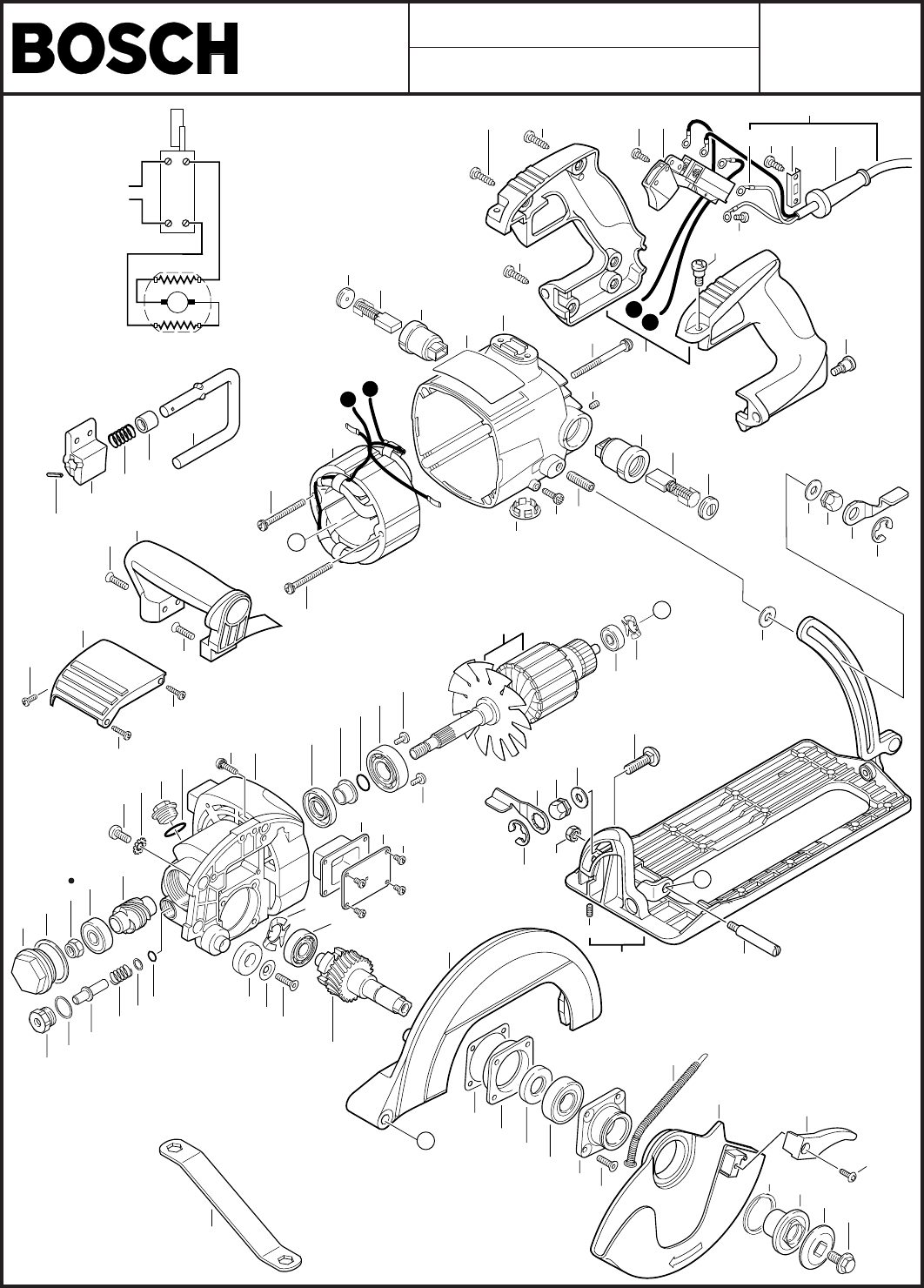 BOSCH