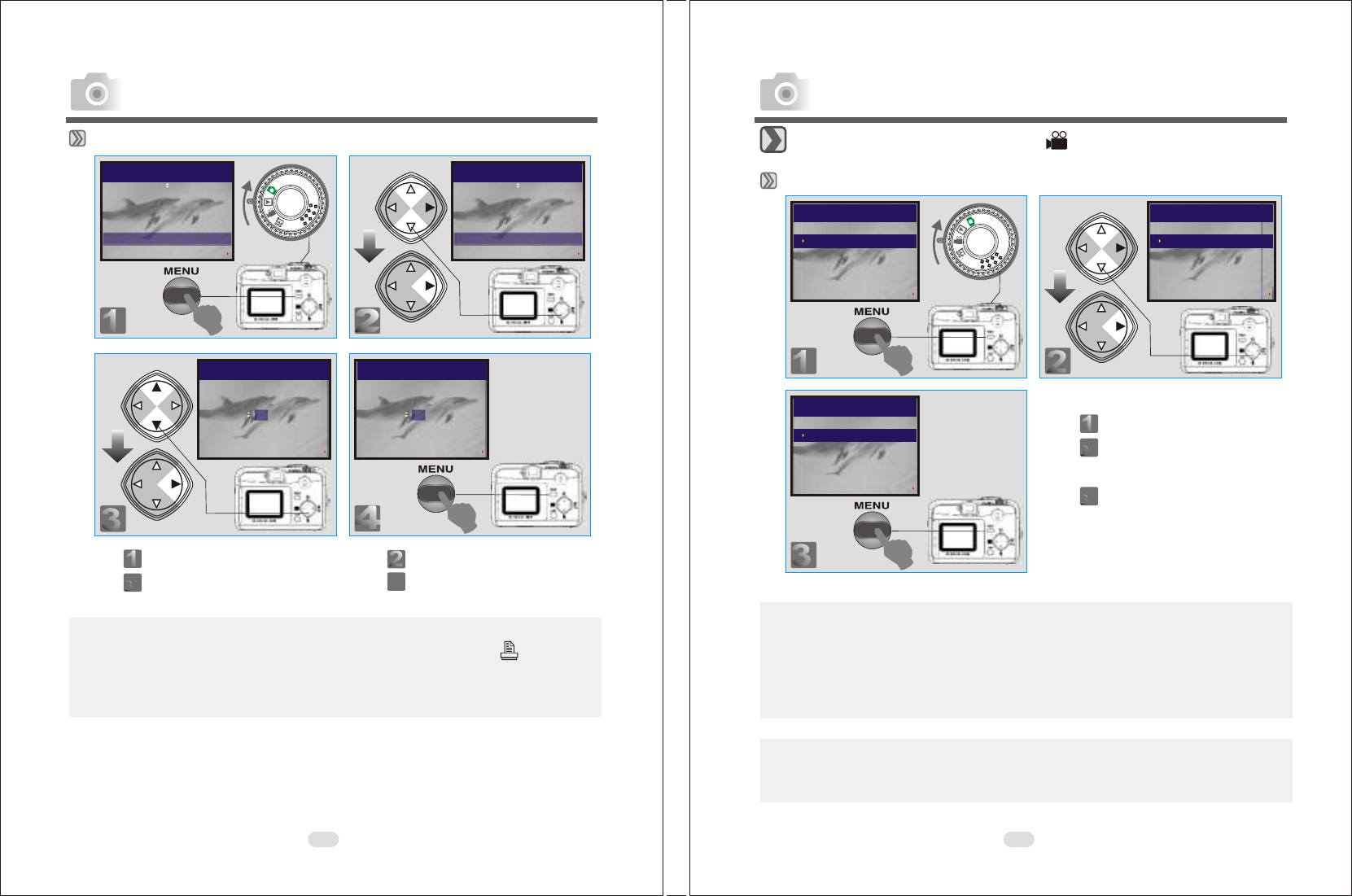 MENU

1

2

3

MENU

4

1

2

3

MENU

1

2

MENU

3

1

2

3