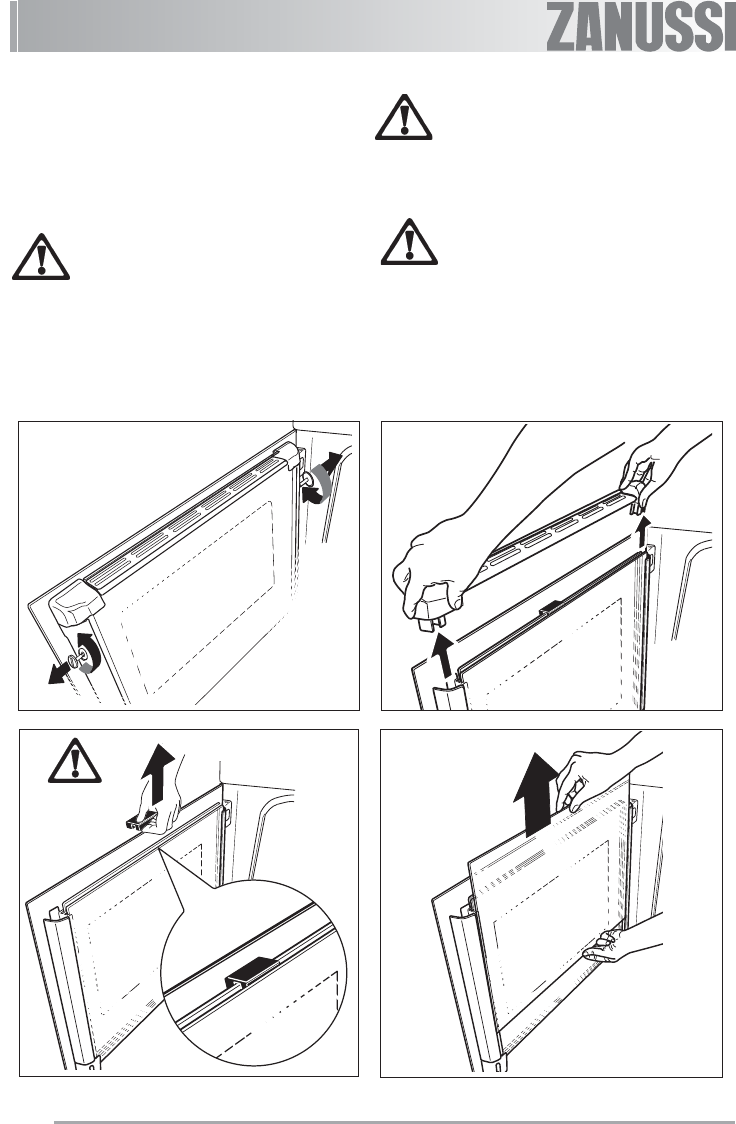 ZANUSSI