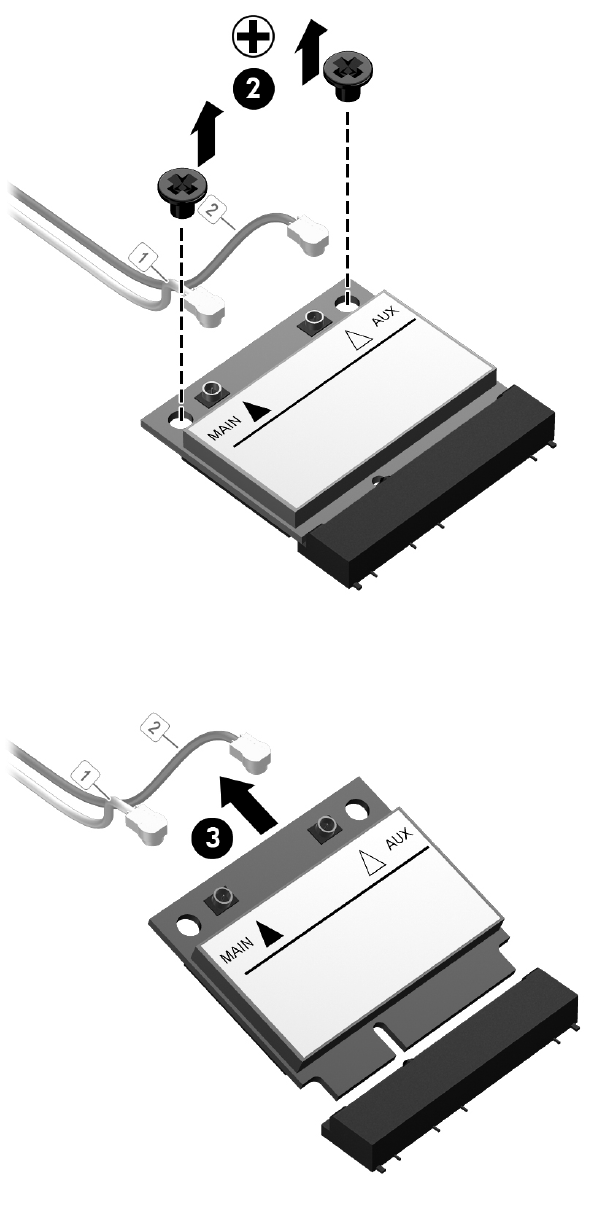 2
2
1
AUX
MAIN
2
1
3
AUX
MAIN