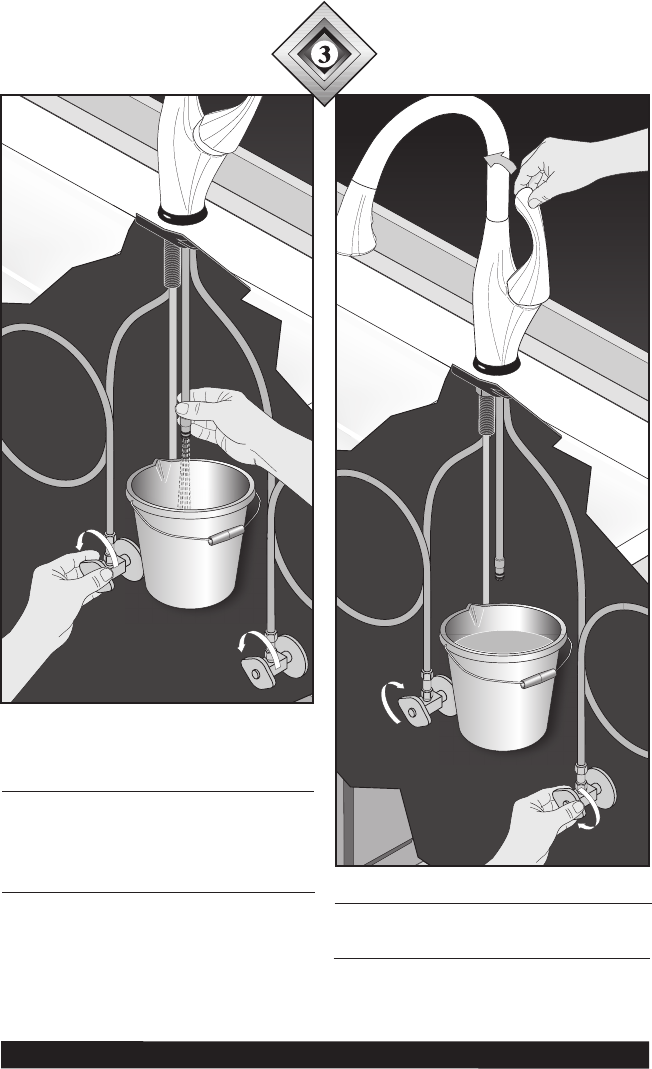 3